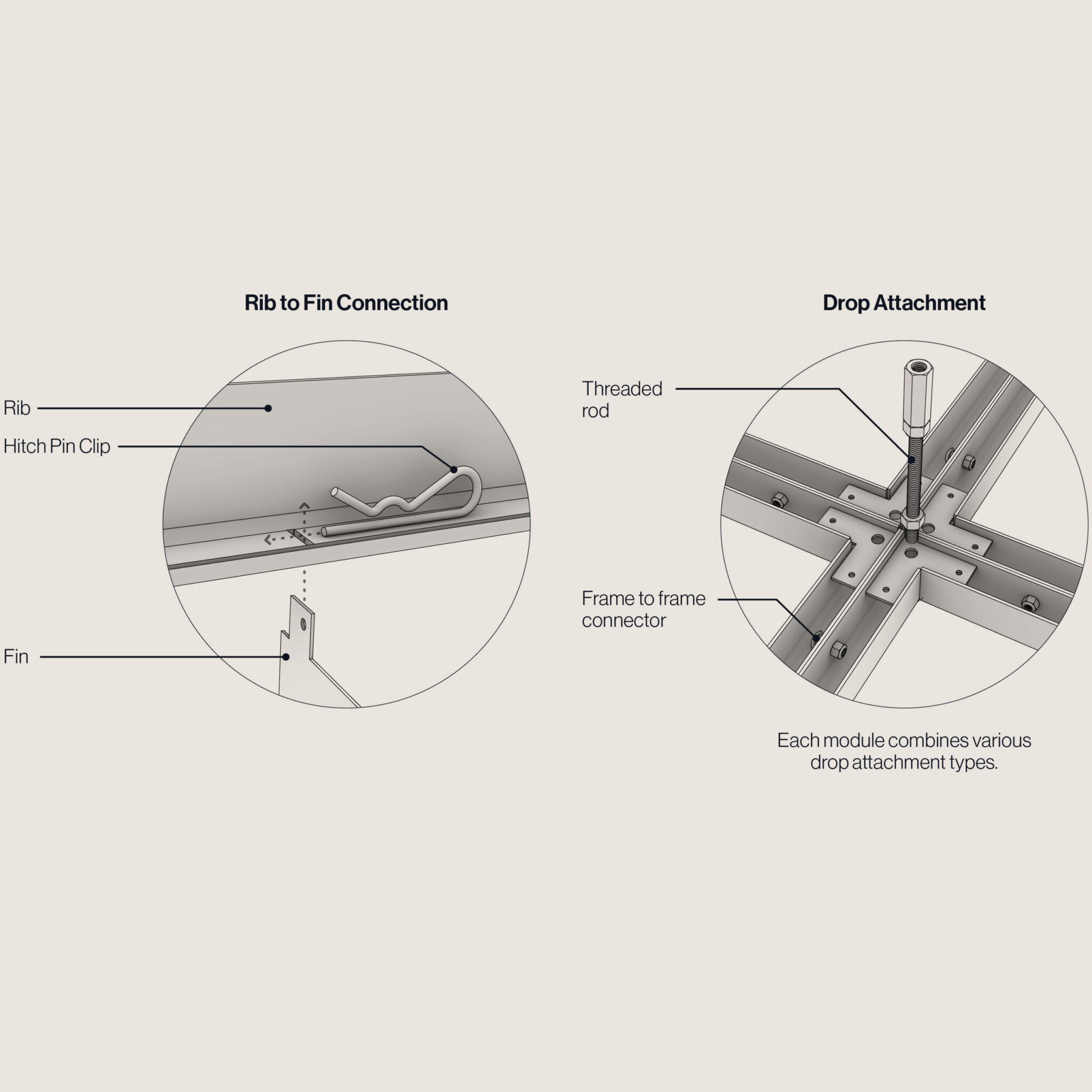 Rib to Fin Connection

Rib

Hitch Pin Clip

Fin

Drop Attachment

Threaded rod

Frame to frame connector

Each module combines various drop attachment types.