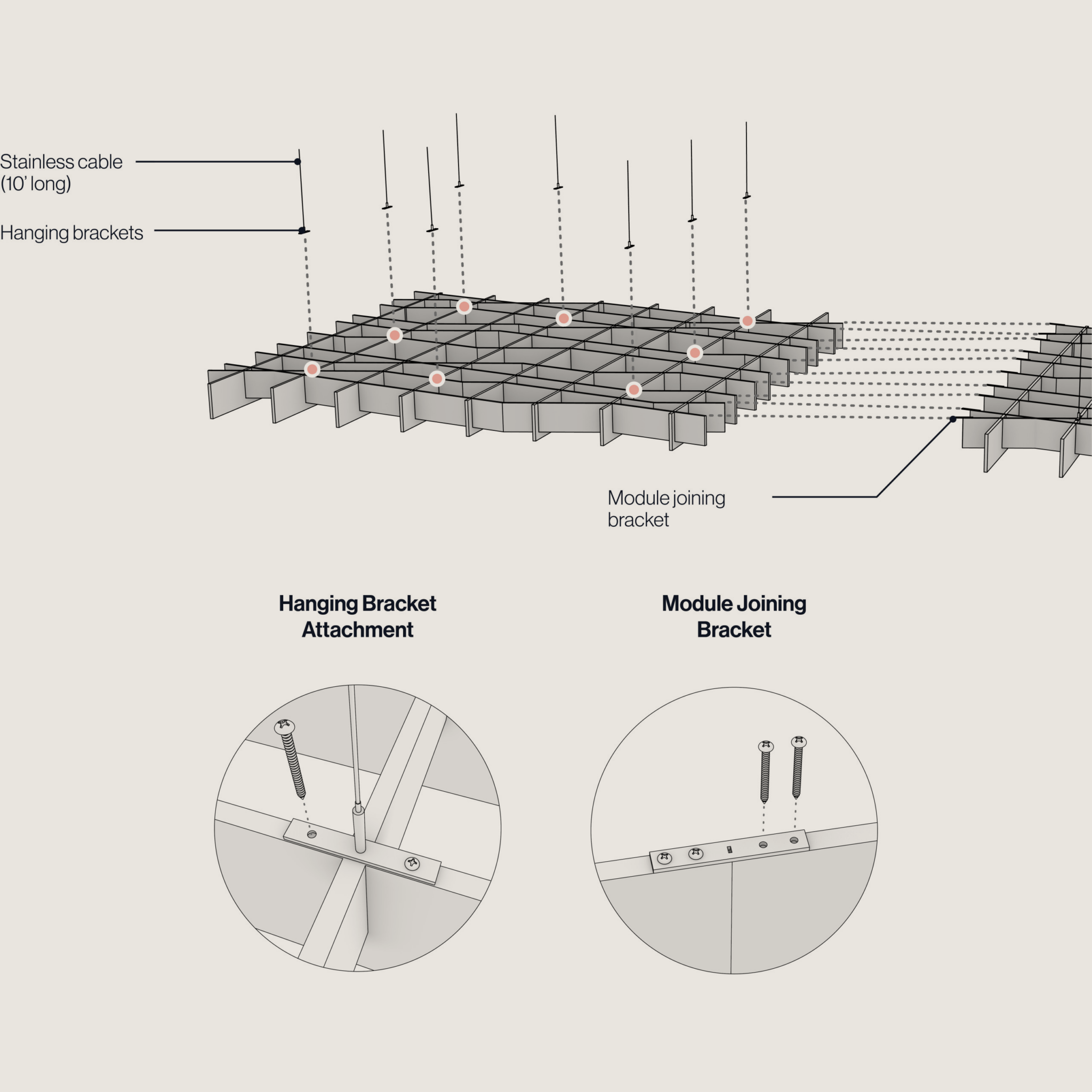 Stainless cable
(10' long)

Hanging brackets

Module joining
bracket

Hanging Bracket
Attachment

Module Joining
Bracket