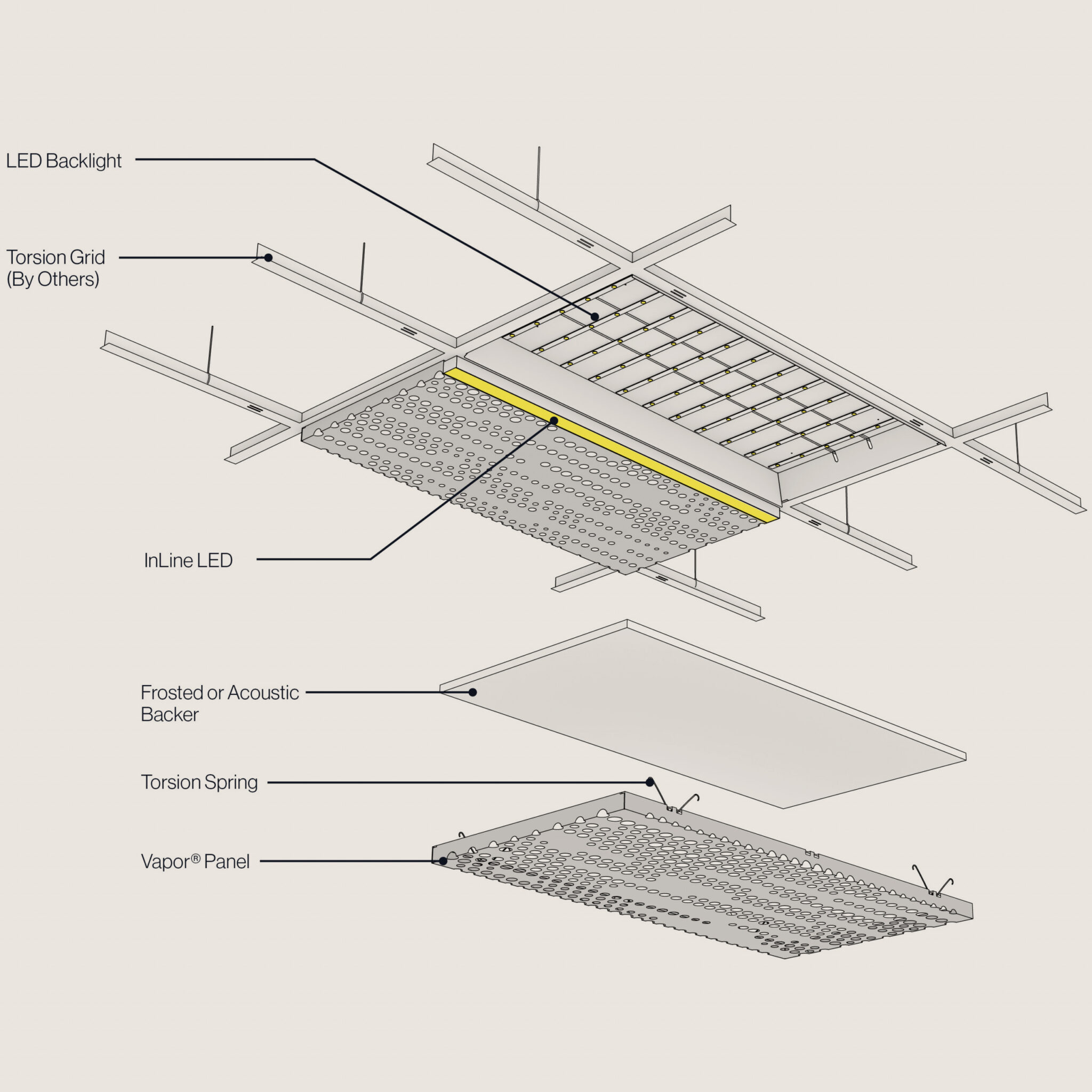 LED Backlight

Torsion Grid
(By Others)

InLine LED

Frosted or Acoustic
Backer

Torsion Spring

Vapor® Panel