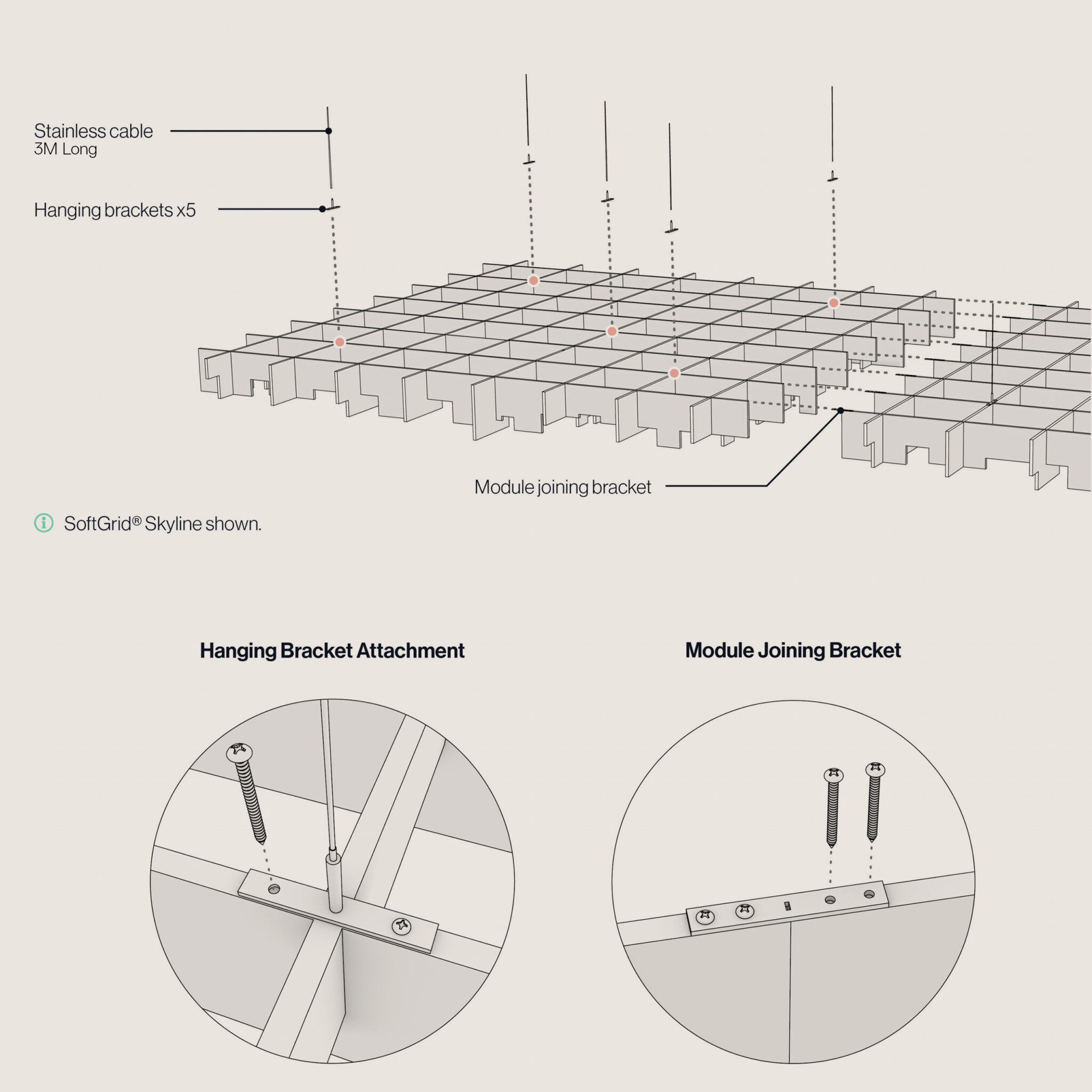 Stainless cable
3M Long

Hanging brackets x5

Module joining bracket

SoftGrid® Skyline shown.

Hanging Bracket Attachment

Module Joining Bracket