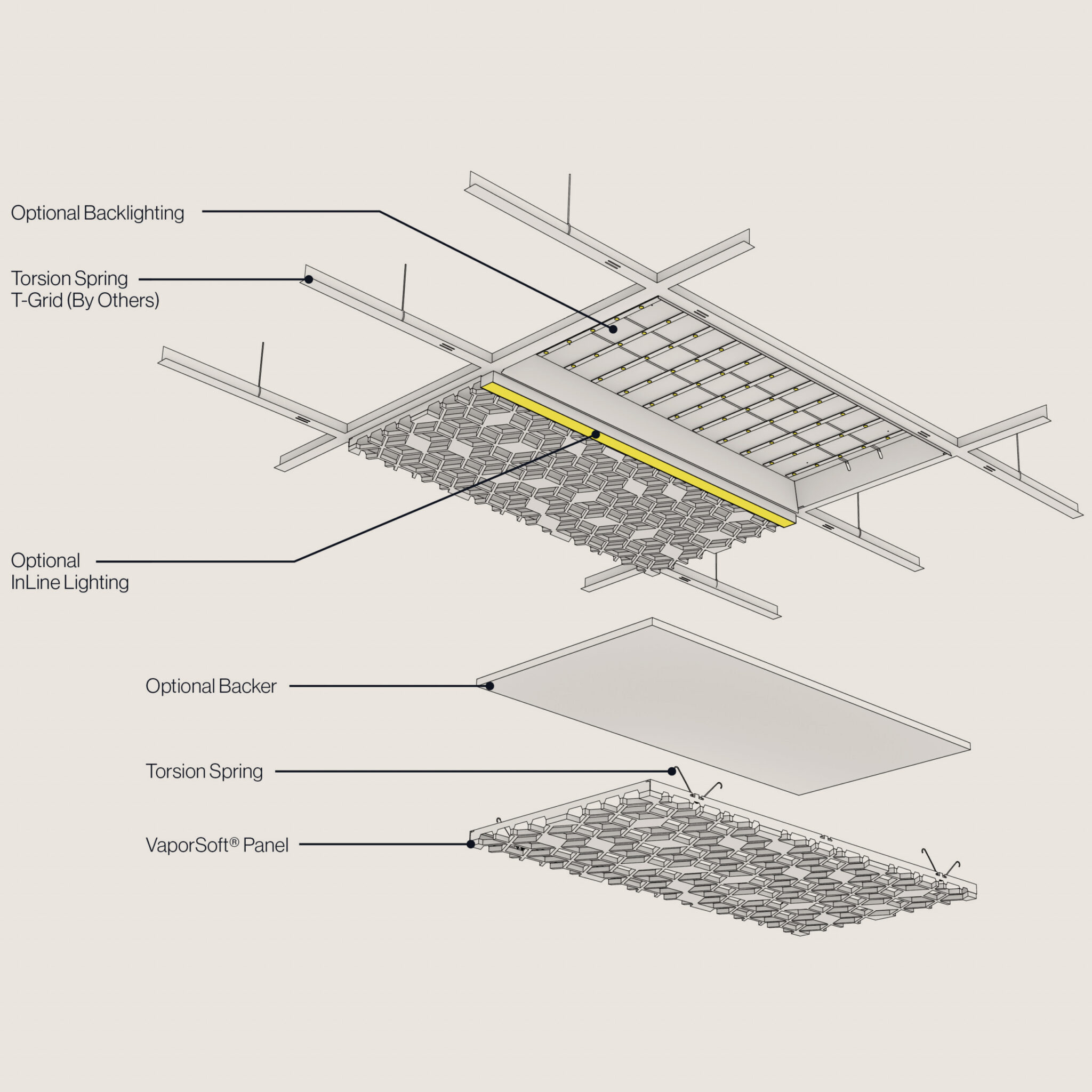 Optional Backlighting

Torsion Spring
T-Grid (By Others)

Optional
InLine Lighting

Optional Backer

Torsion Spring

VaporSoft® Panel