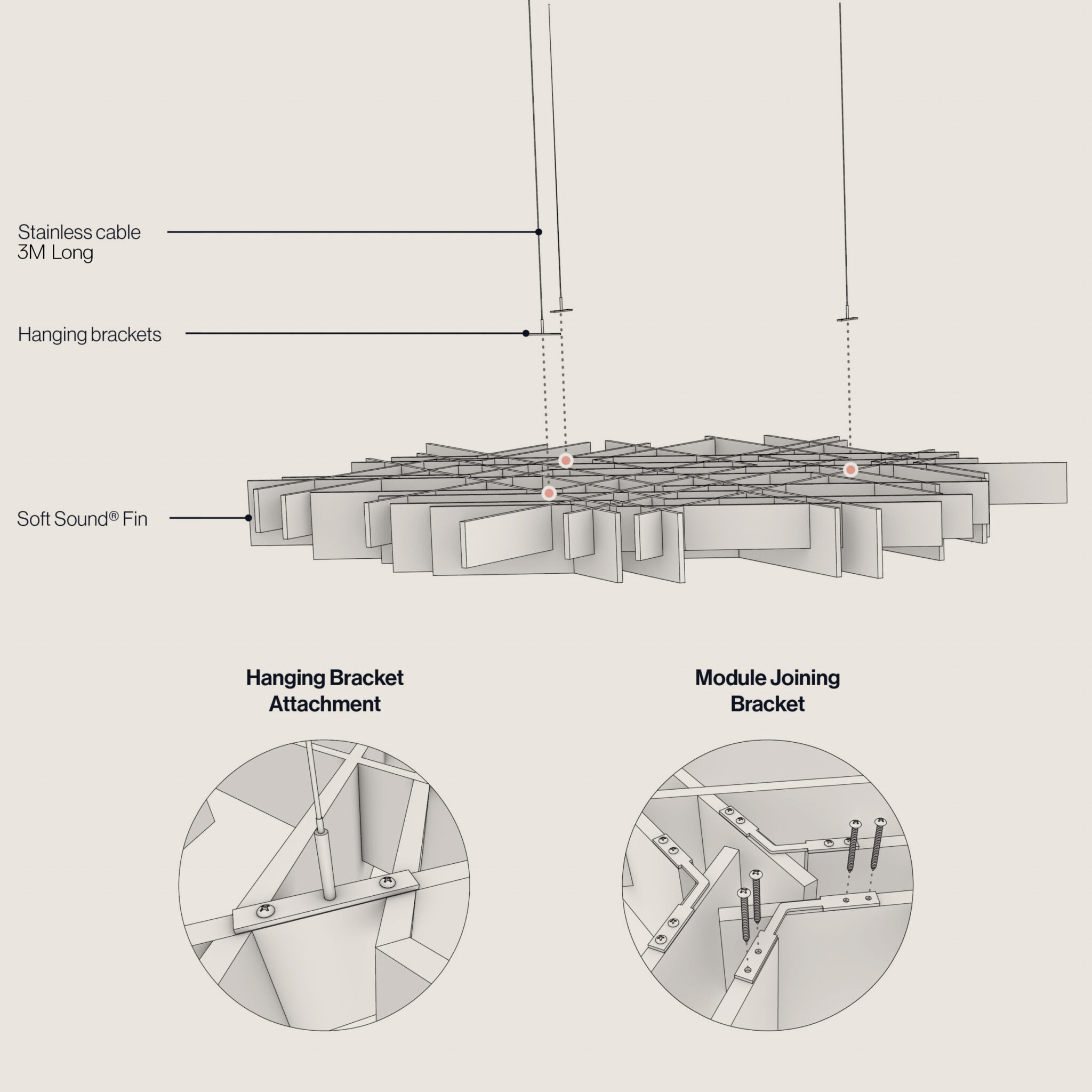 Stainless cable
3M Long

Hanging brackets

Soft Sound® Fin

Hanging Bracket Attachment

Module Joining Bracket