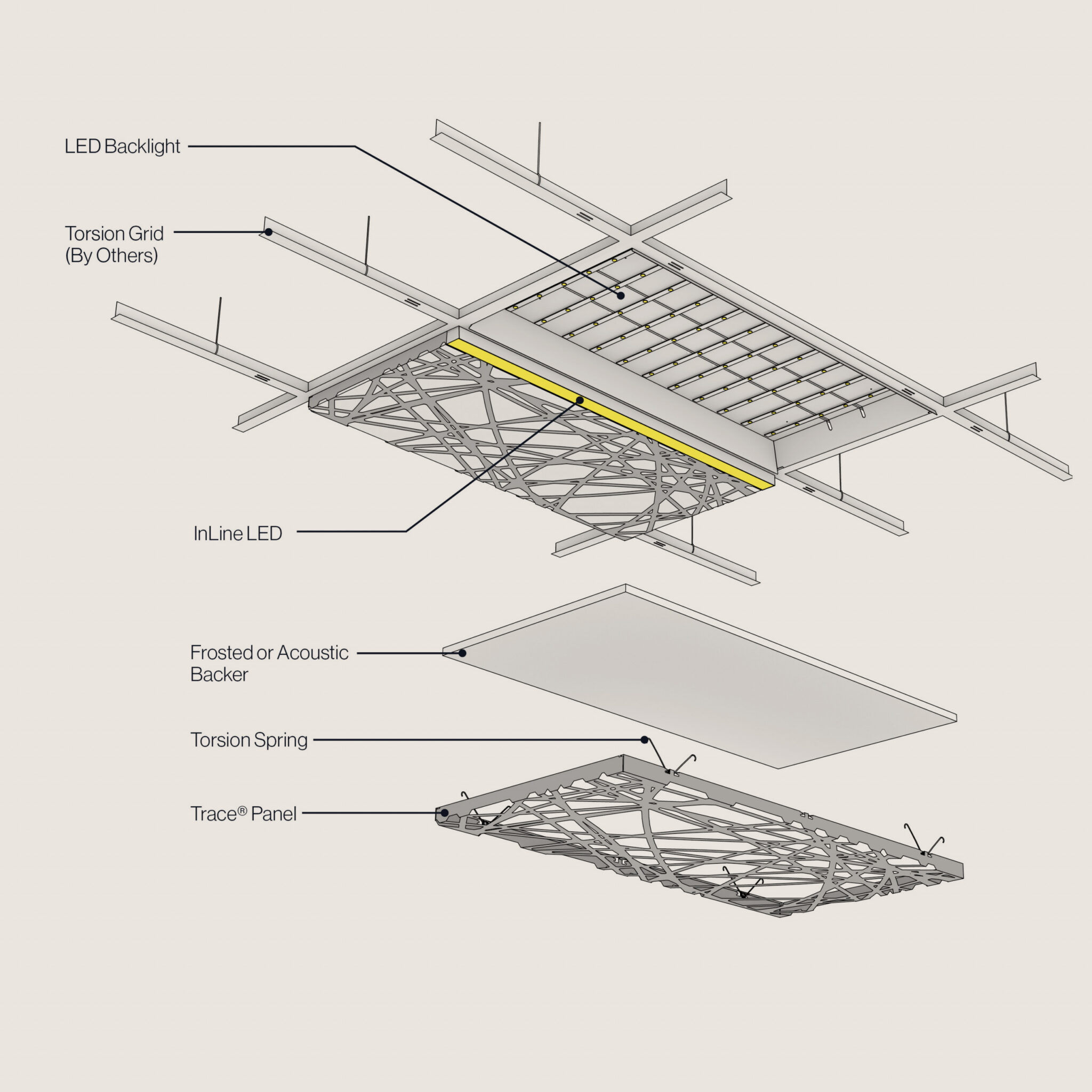 LED Backlight

Torsion Grid
(By Others)

InLine LED

Frosted or Acoustic
Backer

Torsion Spring

Trace® Panel