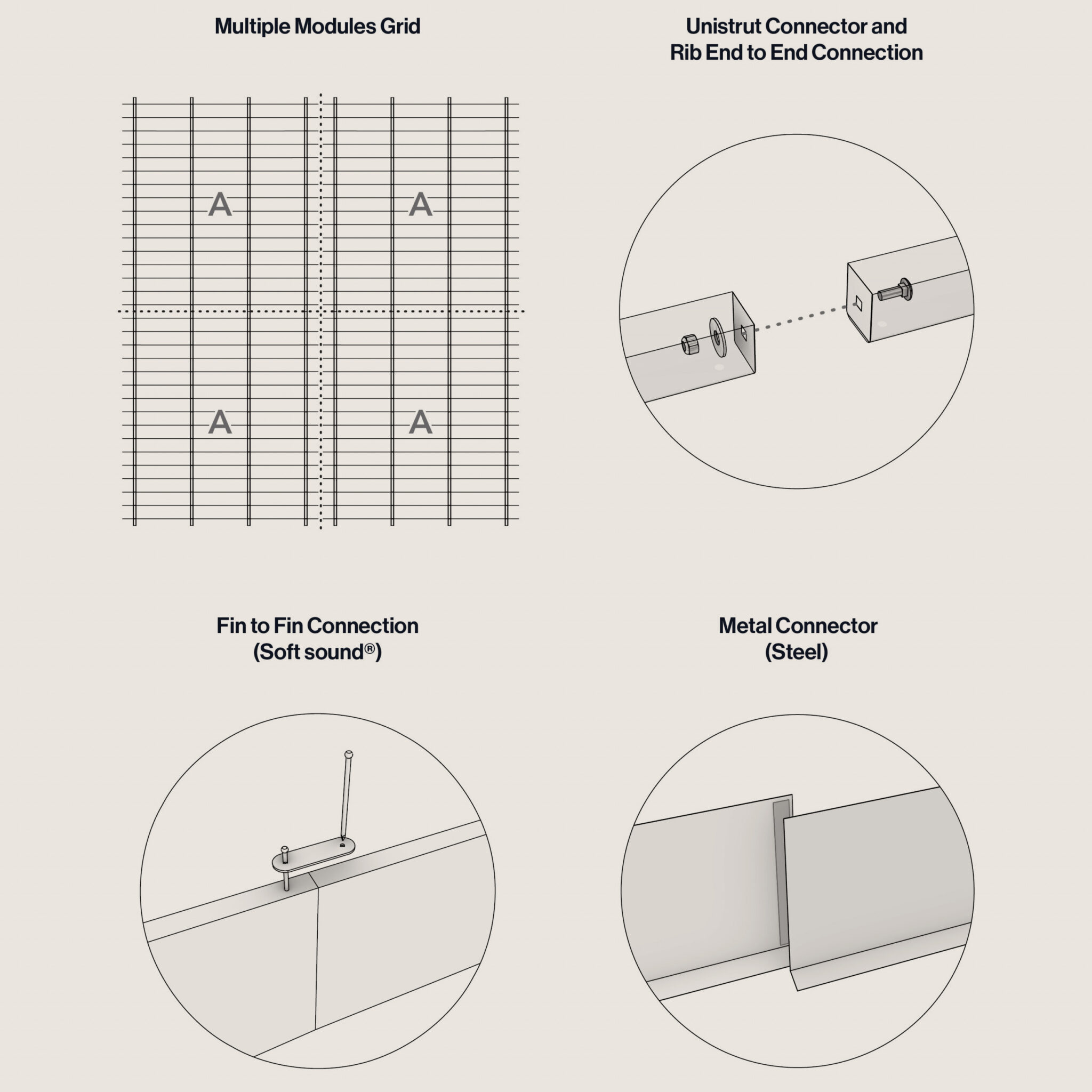 Multiple Modules Grid

A

A

A

A

Unistrut Connector and Rib End to End Connection

Fin to Fin Connection (Soft sound®)

Metal Connector (Steel)