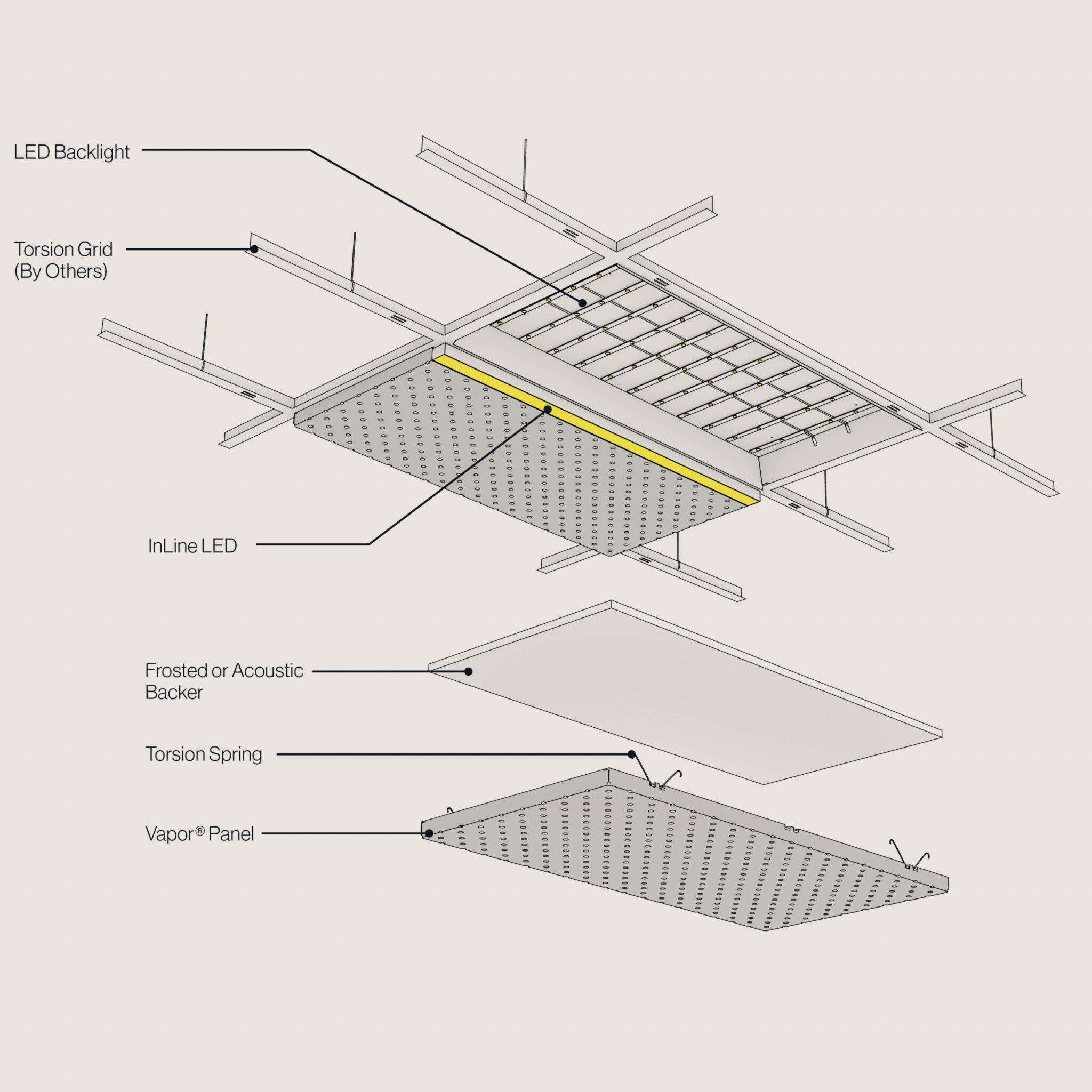 LED Backlight

Torsion Grid
(By Others)

InLine LED

Frosted or Acoustic
Backer

Torsion Spring

Vapor® Panel