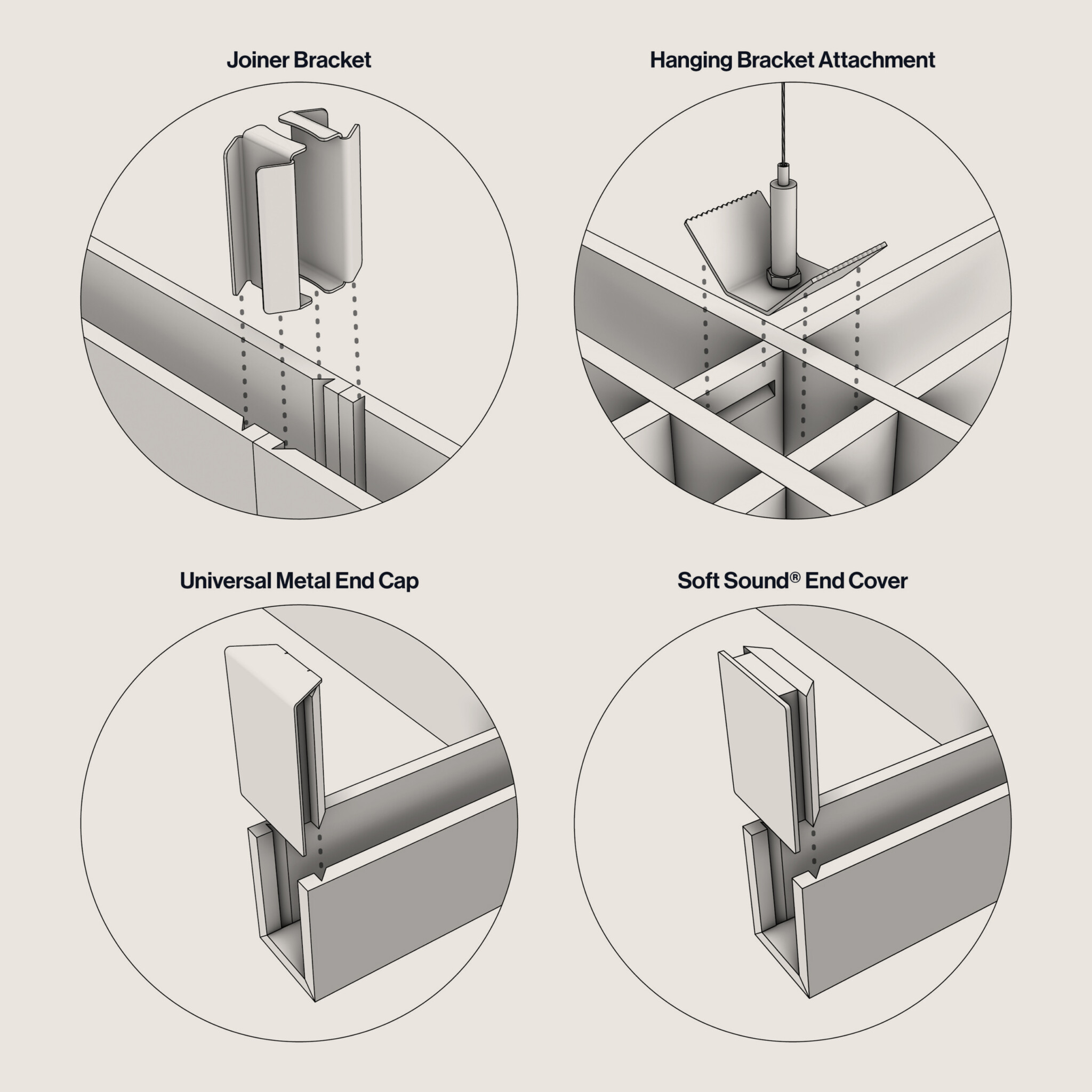 Joiner Bracket

Hanging Bracket Attachment

Universal Metal End Cap

Soft Sound® End Cover