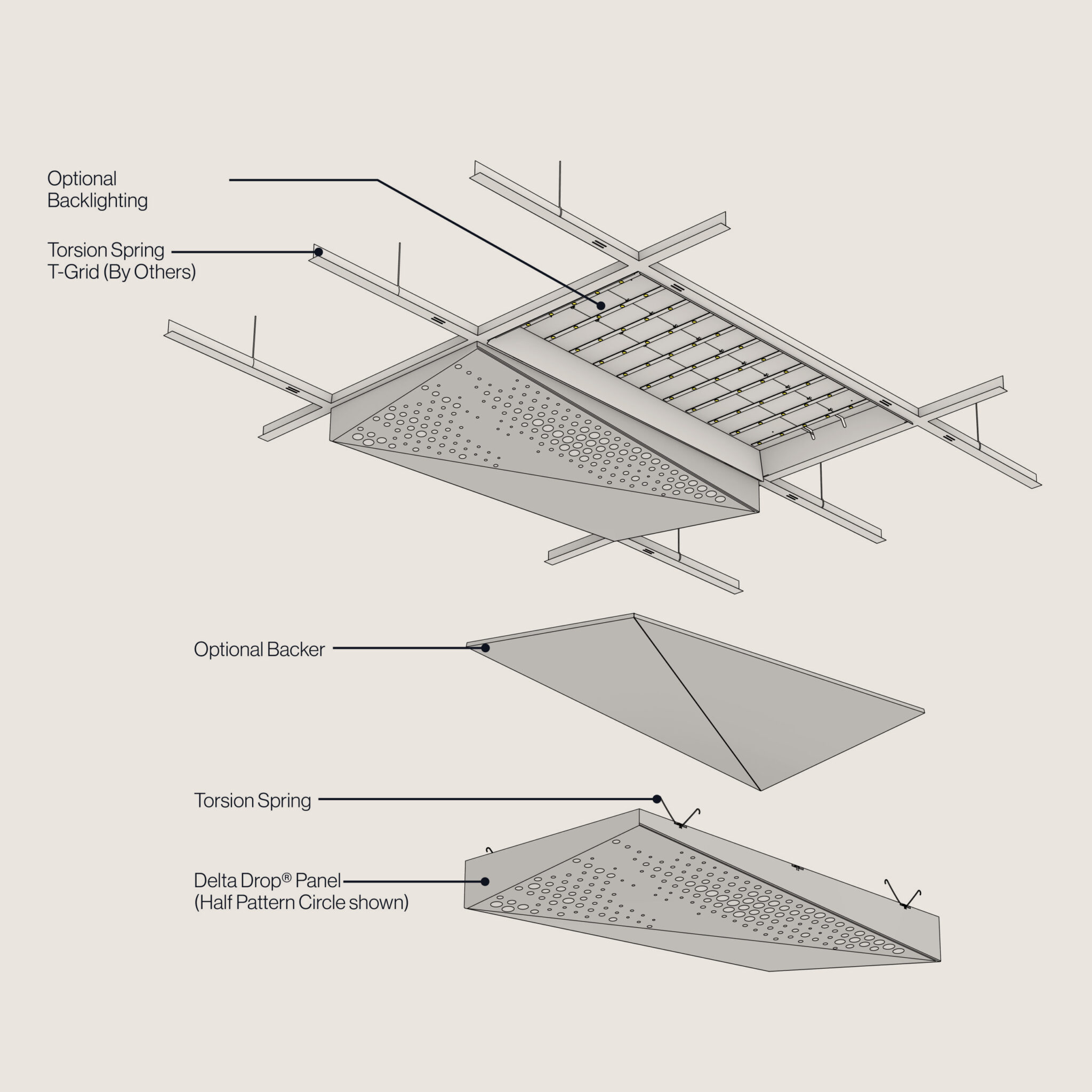 Optional Backlighting

Torsion Spring T-Grid (By Others)

Optional Backer

Torsion Spring

Delta Drop® Panel (Half Pattern Circle shown)