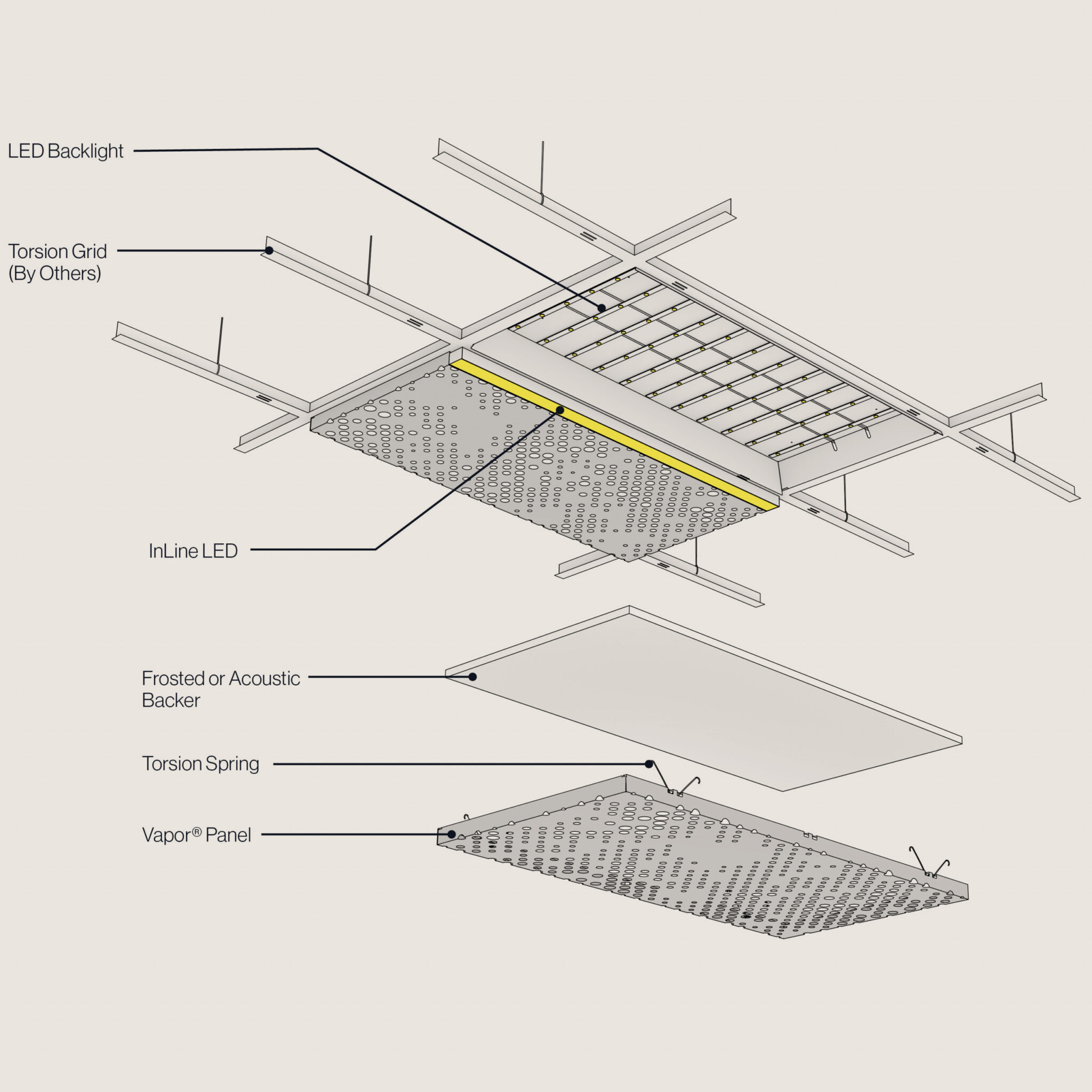 LED Backlight

Torsion Grid
(By Others)

InLine LED

Frosted or Acoustic
Backer

Torsion Spring

Vapor® Panel