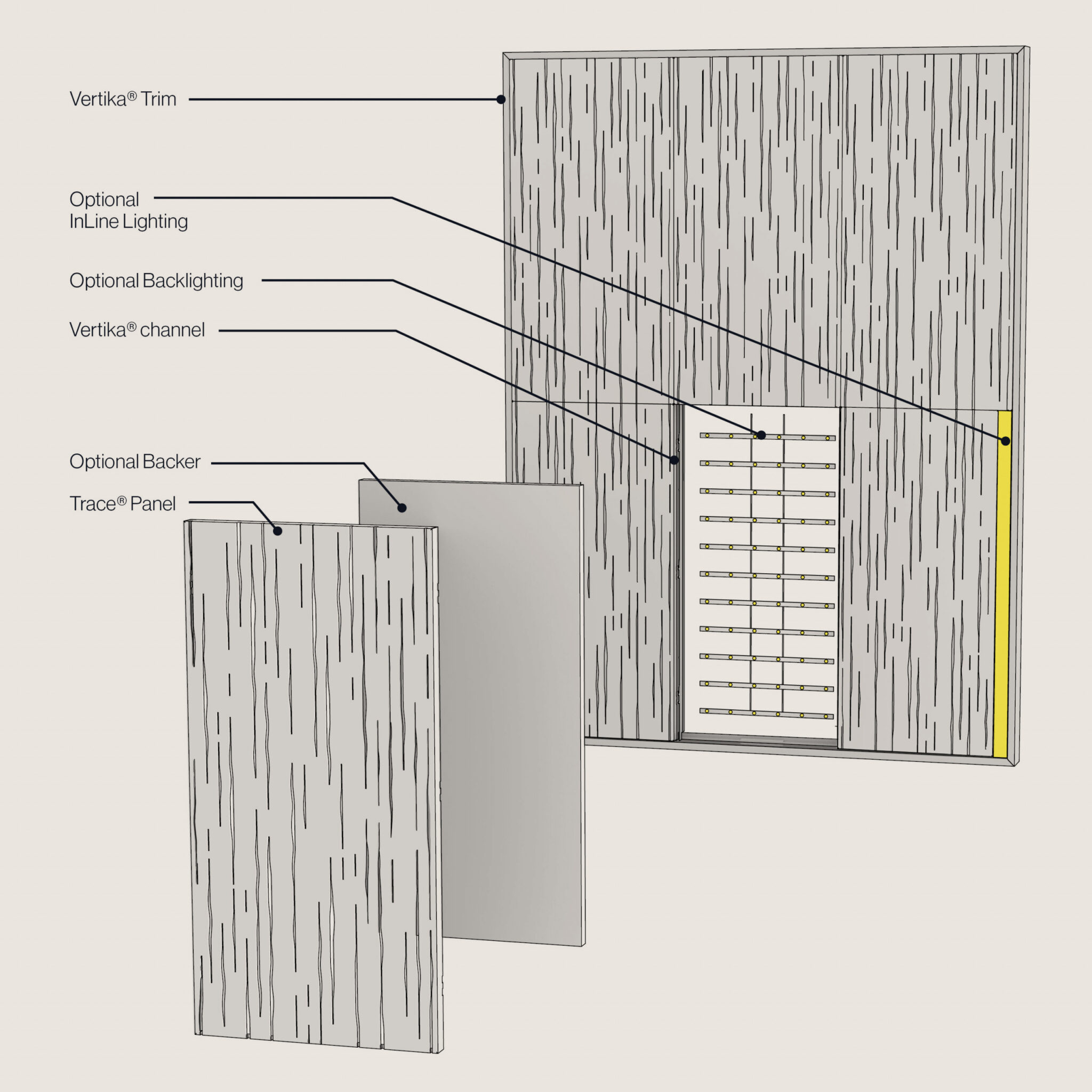 Vertika® Trim

Optional
InLine Lighting

Optional Backlighting

Vertika® channel

Optional Backer

Trace® Panel