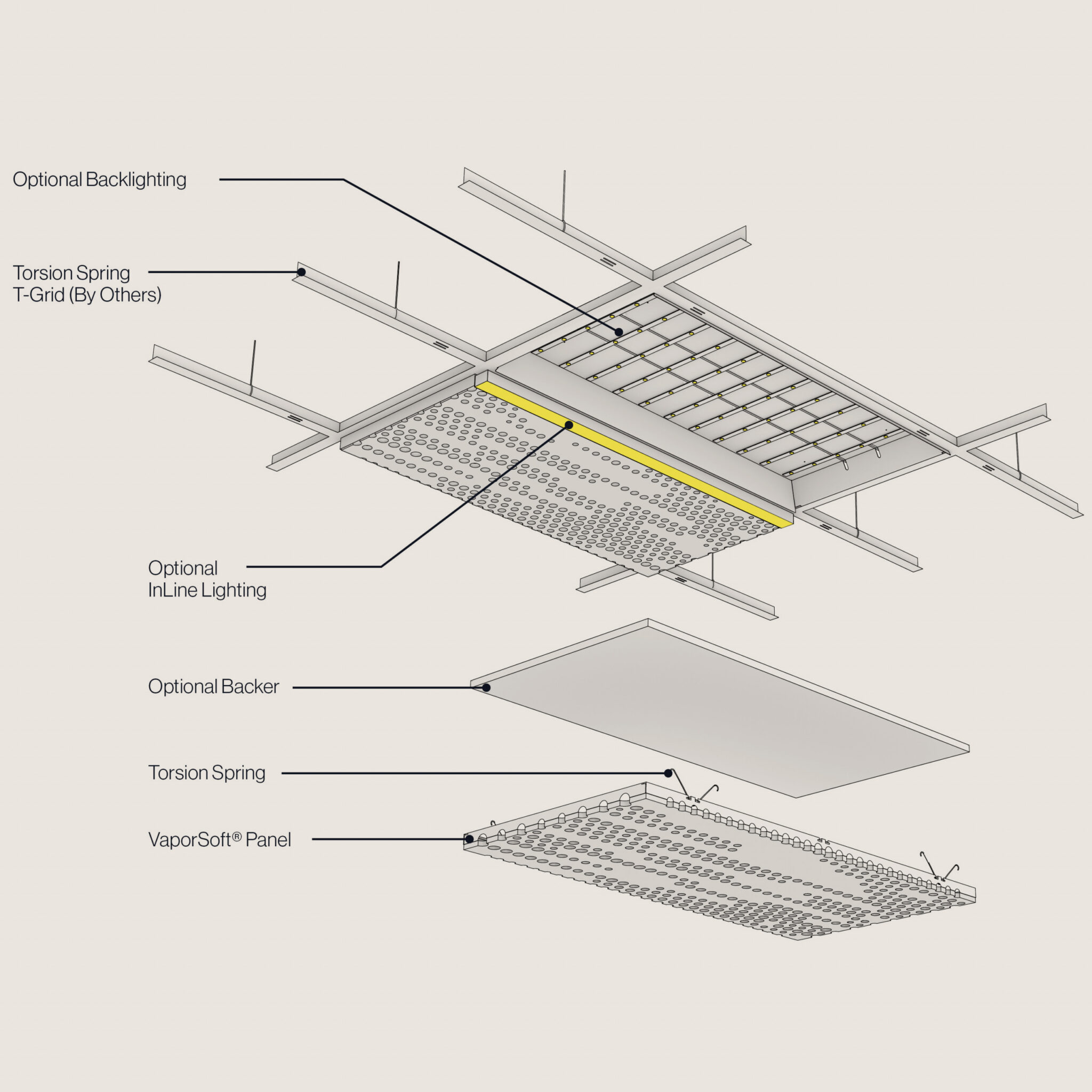 Optional Backlighting

Torsion Spring
T-Grid (By Others)

Optional
InLine Lighting

Optional Backer

Torsion Spring

VaporSoft® Panel