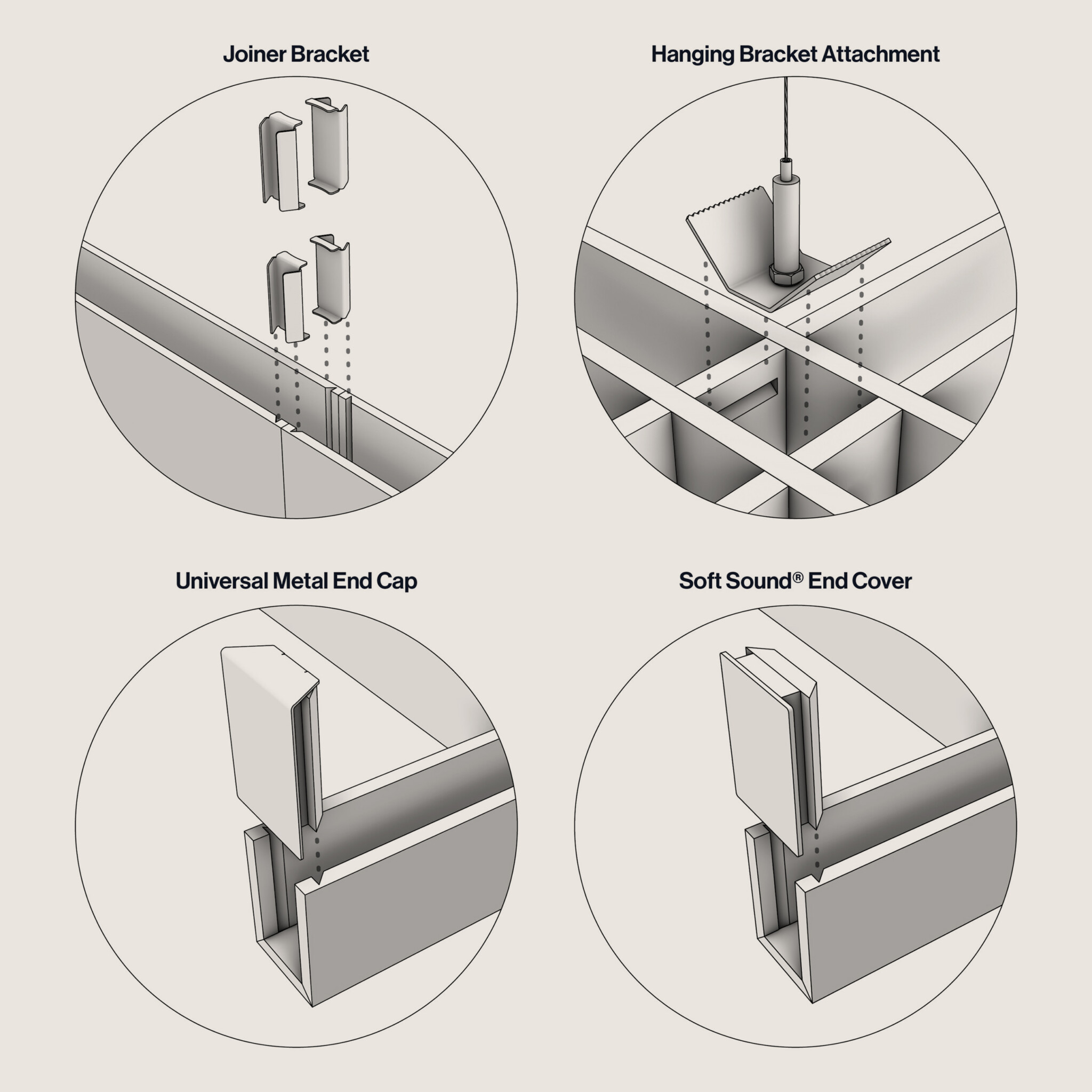 Joiner Bracket

Hanging Bracket Attachment

Universal Metal End Cap

Soft Sound® End Cover