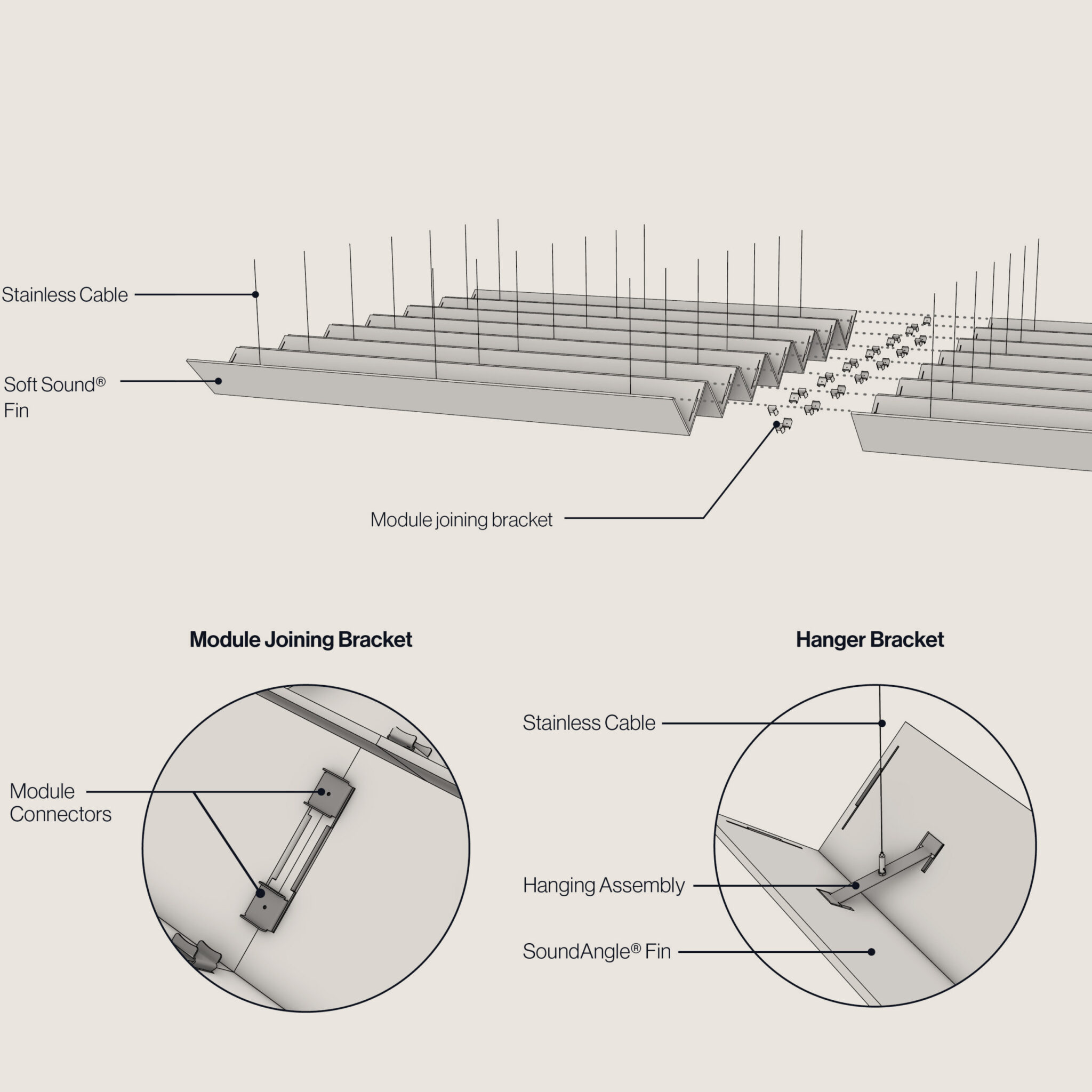 Stainless Cable

Soft Sound® Fin

Module joining bracket

Module Joining Bracket

Module Connectors

Hanger Bracket

Stainless Cable

Hanging Assembly

SoundAngle® Fin