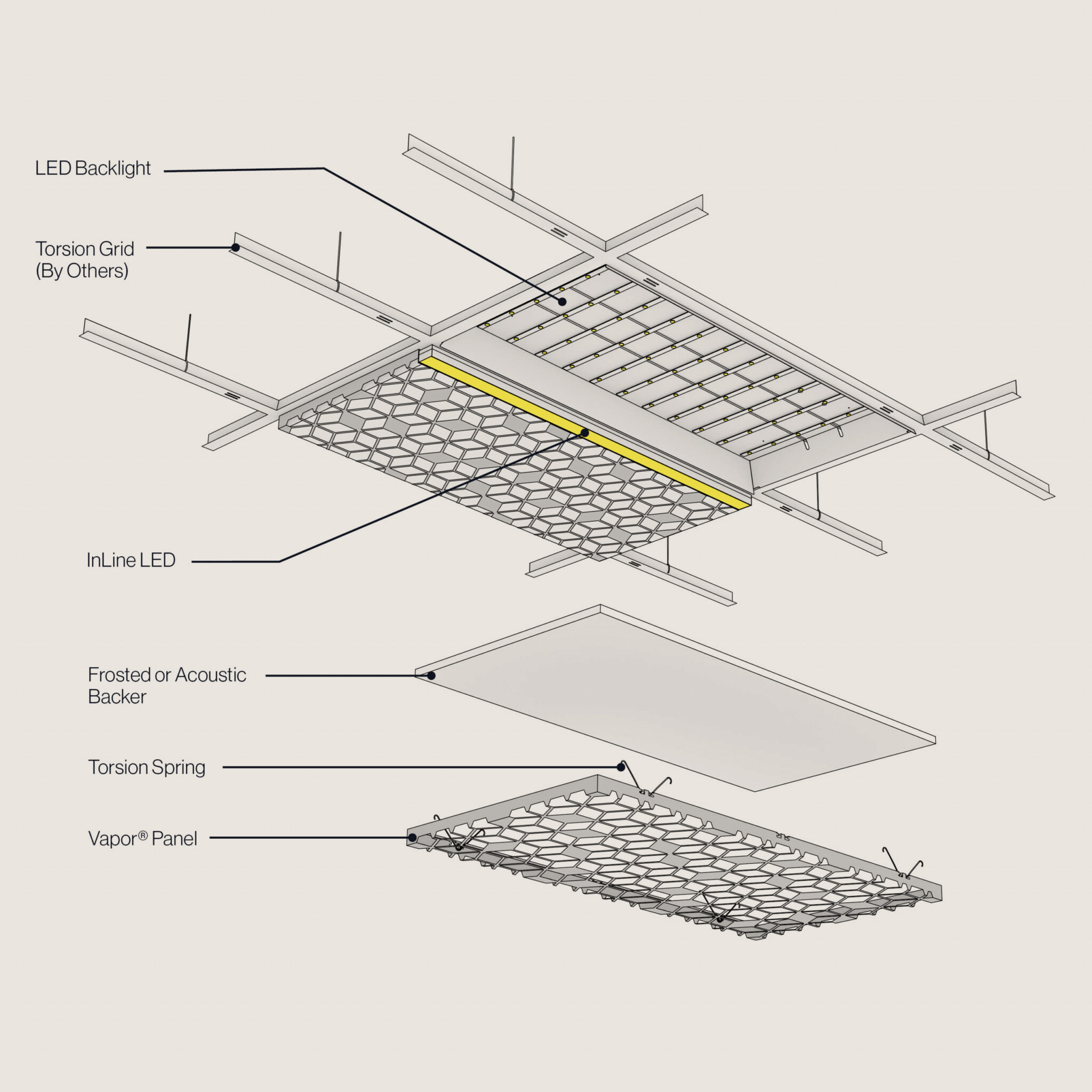 LED Backlight

Torsion Grid
(By Others)

InLine LED

Frosted or Acoustic
Backer

Torsion Spring

Vapor® Panel