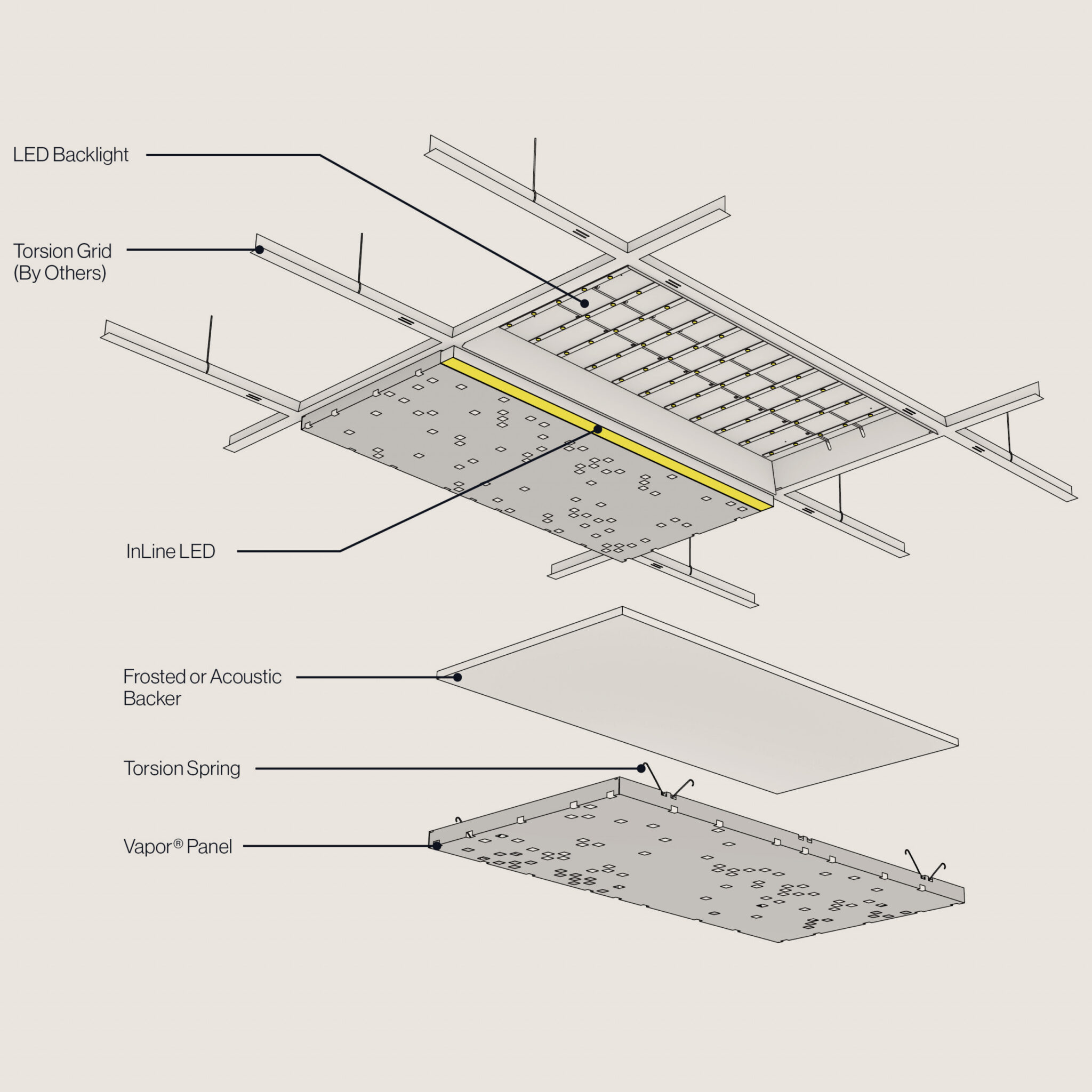 LED Backlight

Torsion Grid
(By Others)

InLine LED

Frosted or Acoustic
Backer

Torsion Spring

Vapor® Panel