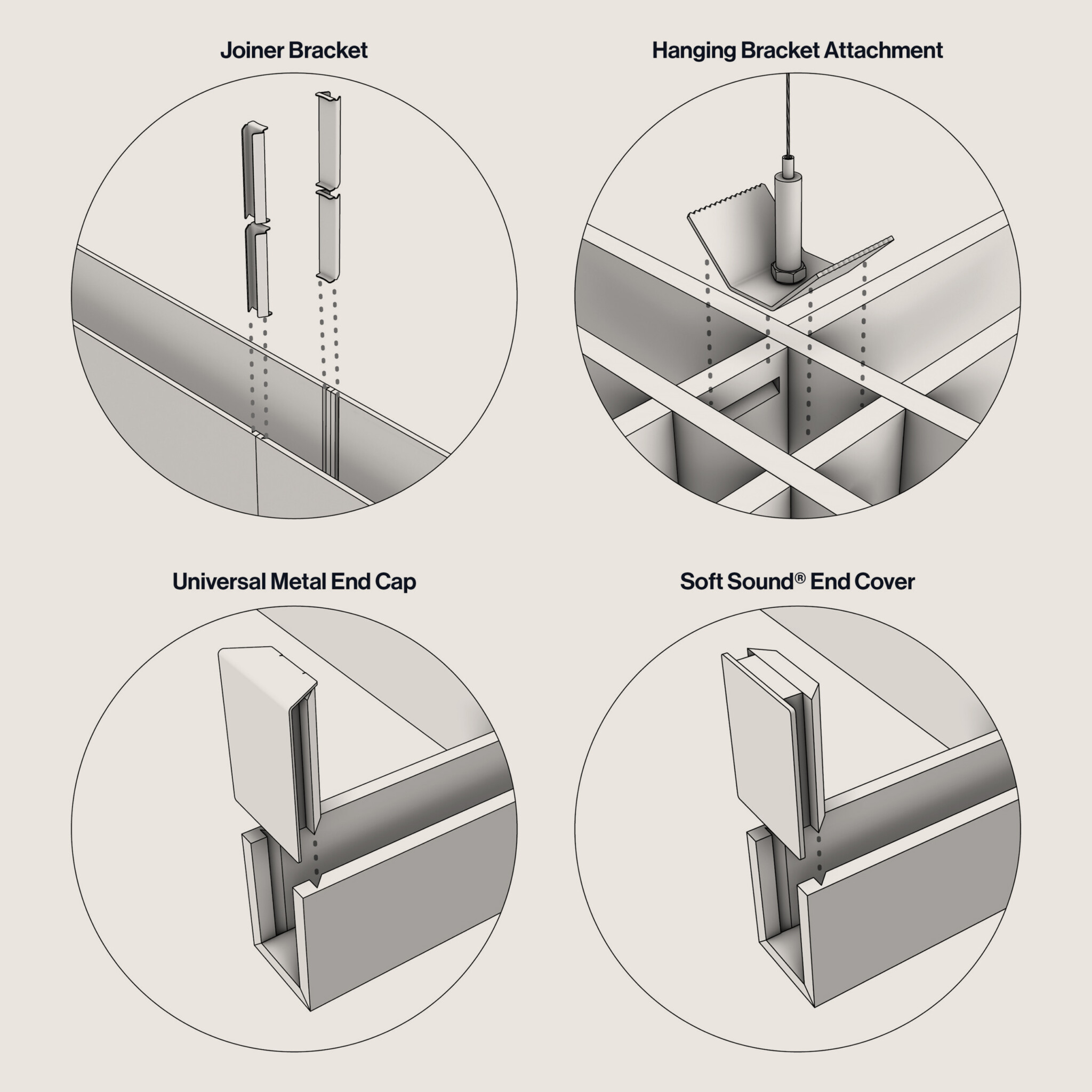 Joiner Bracket

Hanging Bracket Attachment

Universal Metal End Cap

Soft Sound® End Cover