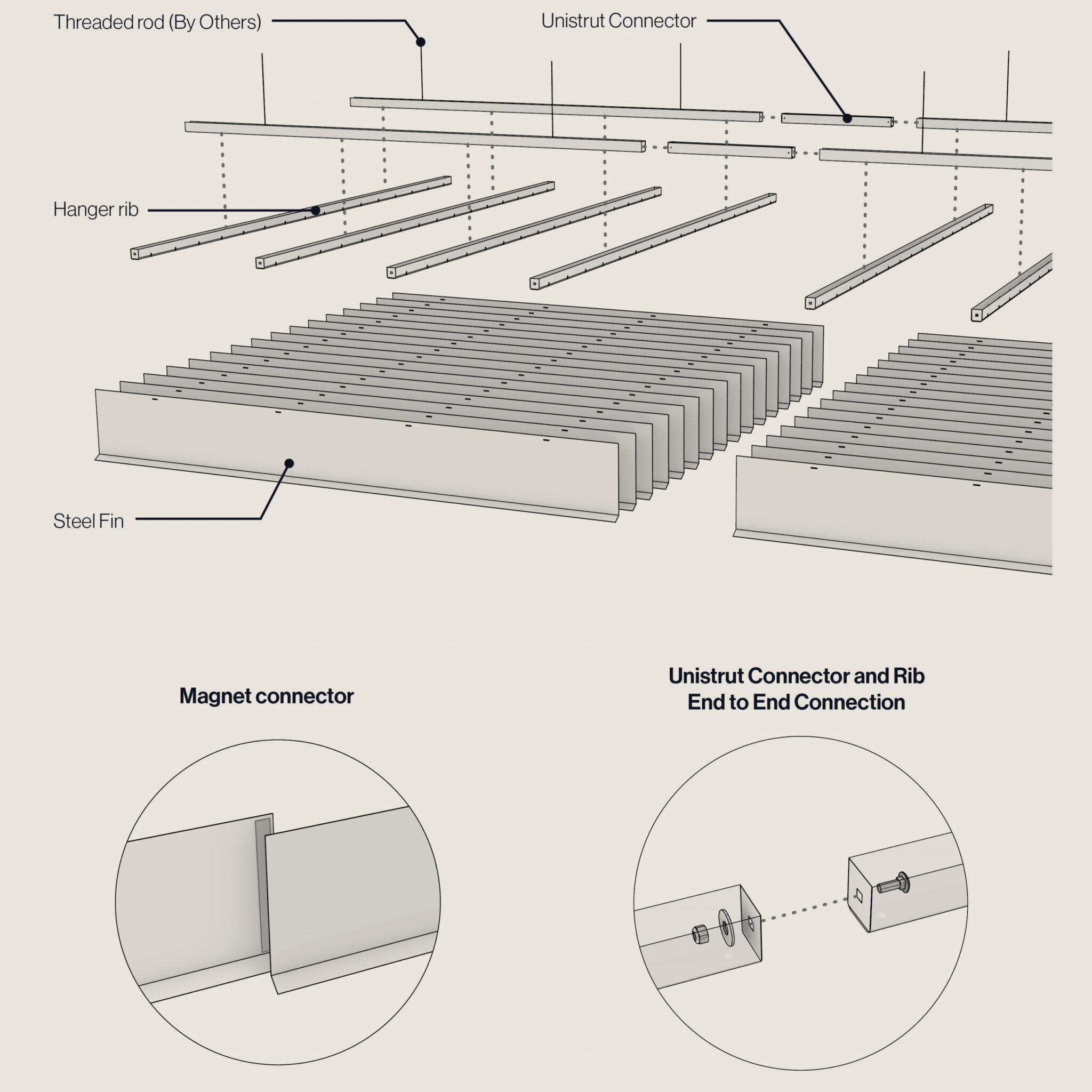 Threaded rod (By Others)

Unistrut Connector

Hanger rib

Steel Fin

Magnet connector

Unistrut Connector and Rib End to End Connection