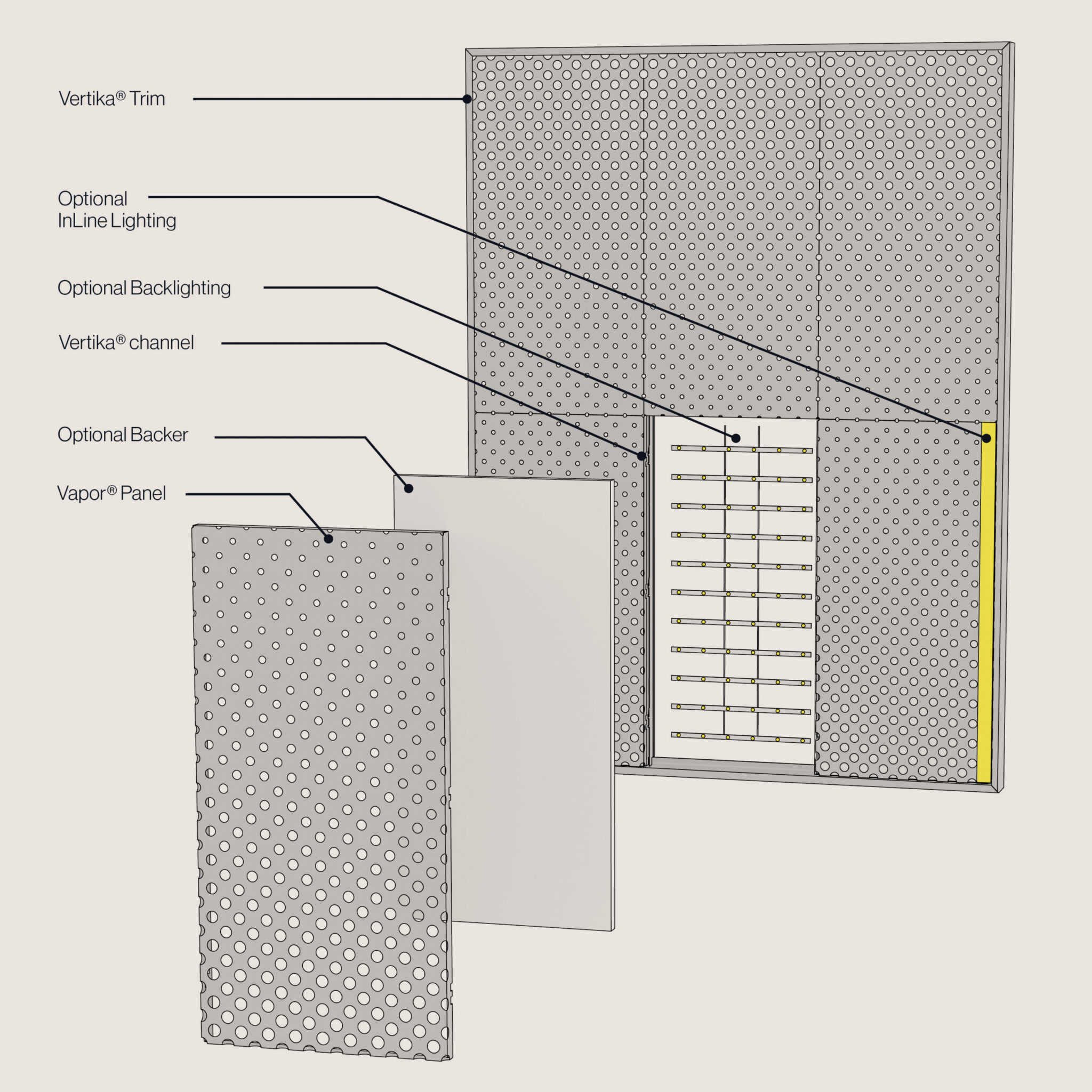 Vertika® Trim

Optional
InLine Lighting

Optional Backlighting

Vertika® channel

Optional Backer

Vapor® Panel