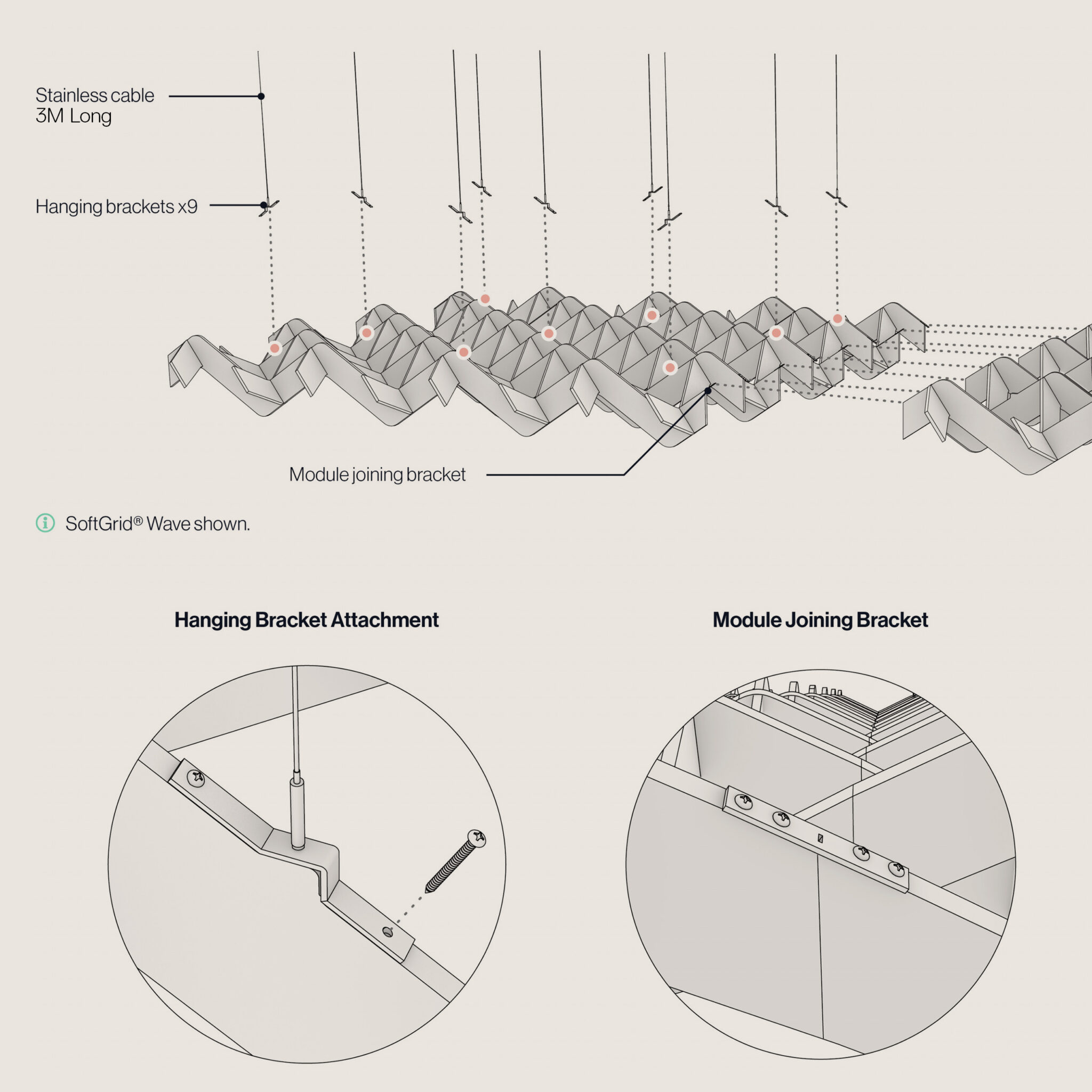 Stainless cable
3M Long

Hanging brackets x9

Module joining bracket

SoftGrid® Wave shown.

Hanging Bracket Attachment

Module Joining Bracket