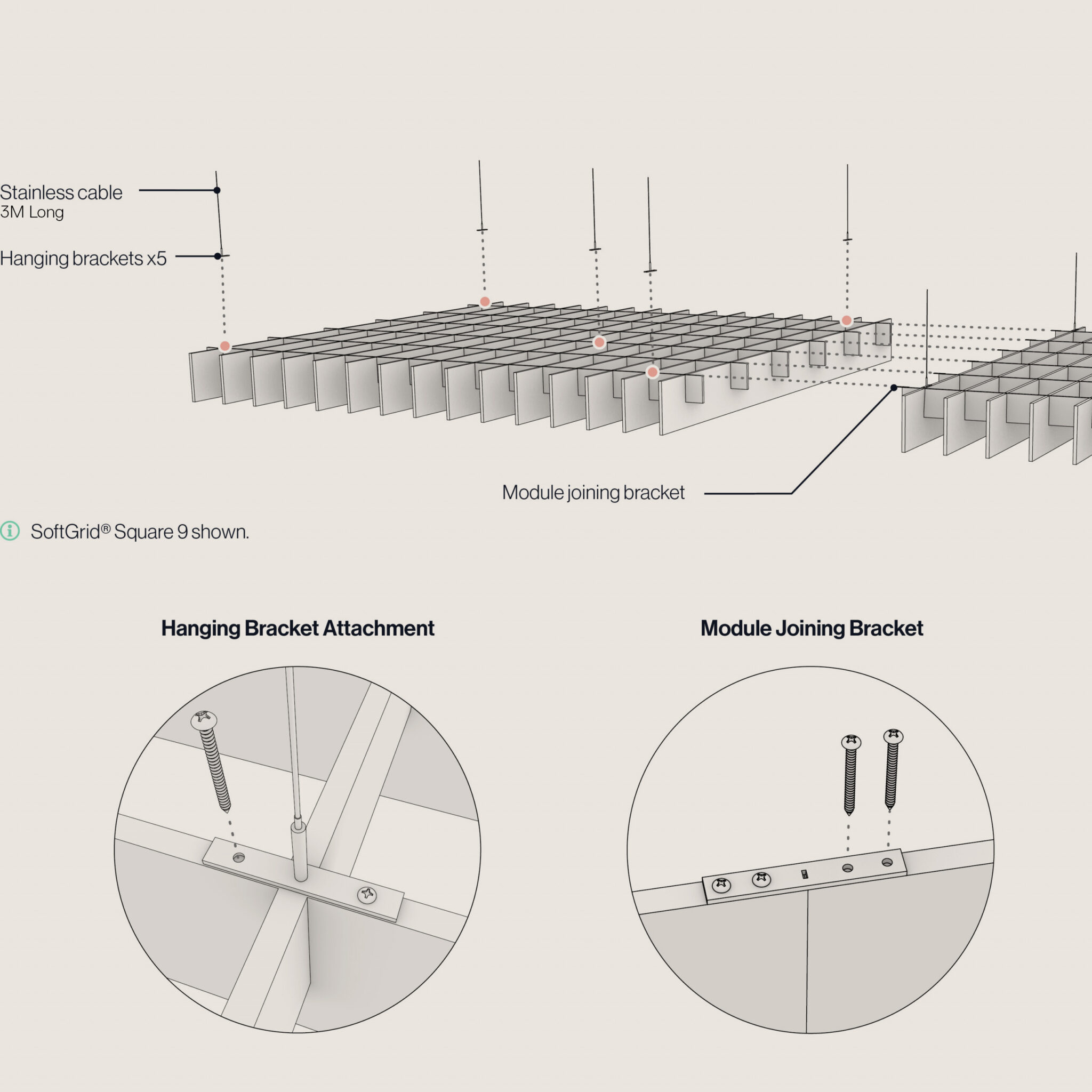 Stainless cable
3M Long

Hanging brackets x5

Module joining bracket

SoftGrid® Square 9 shown.

Hanging Bracket Attachment

Module Joining Bracket