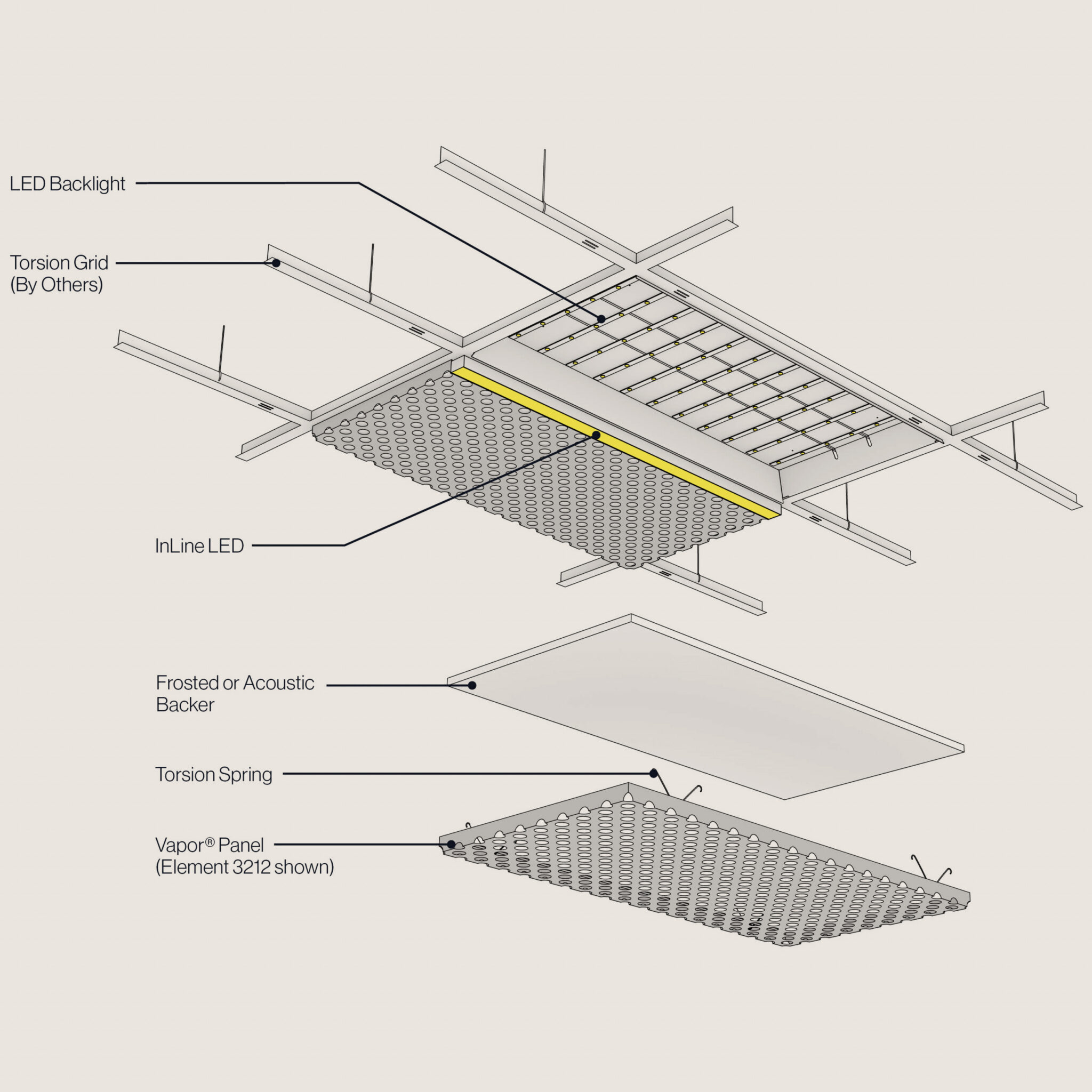 LED Backlight

Torsion Grid
(By Others)

InLine LED

Frosted or Acoustic
Backer

Torsion Spring

Vapor® Panel
(Element 3212 shown)