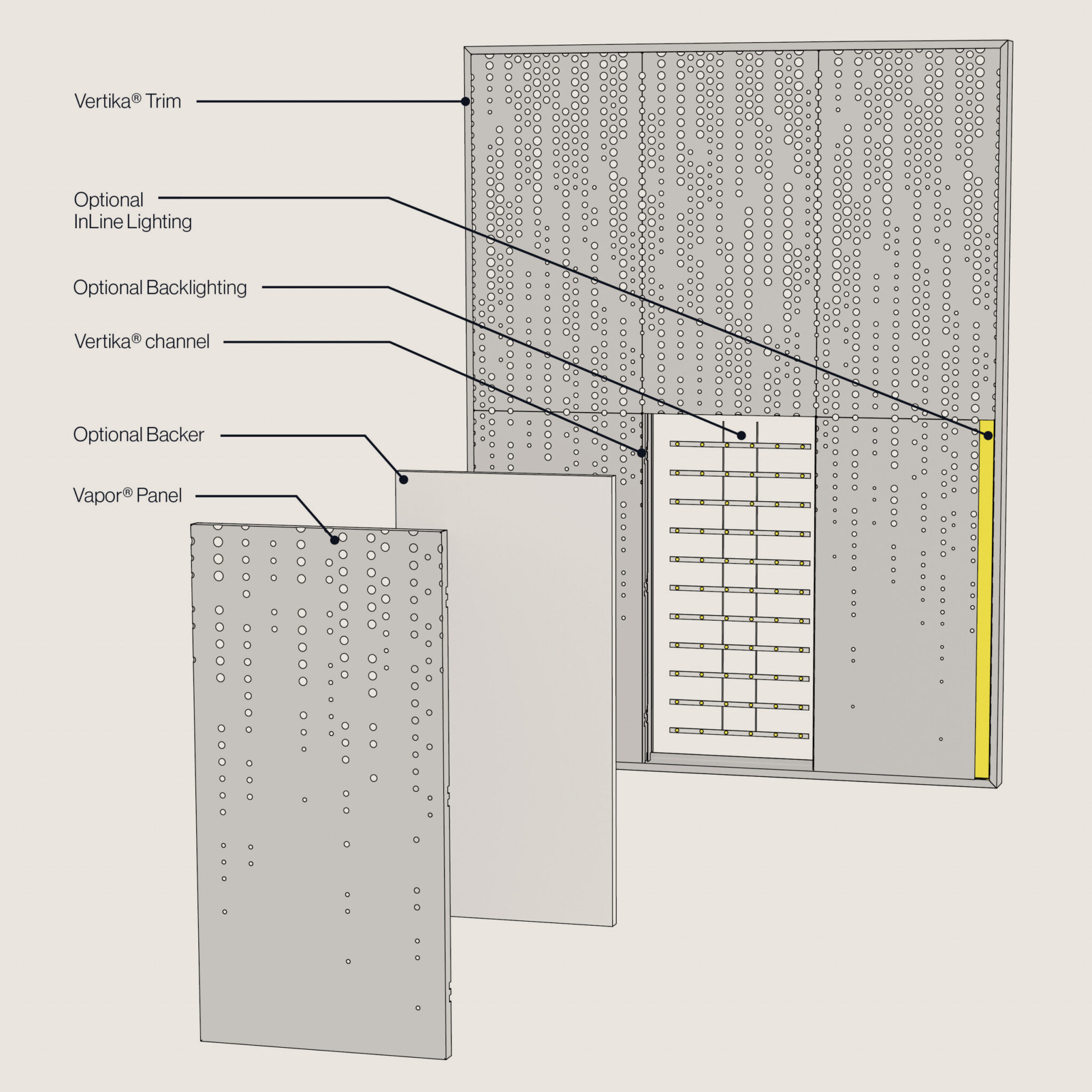 Vertika® Trim

Optional
InLine Lighting

Optional Backlighting

Vertika® channel

Optional Backer

Vapor® Panel