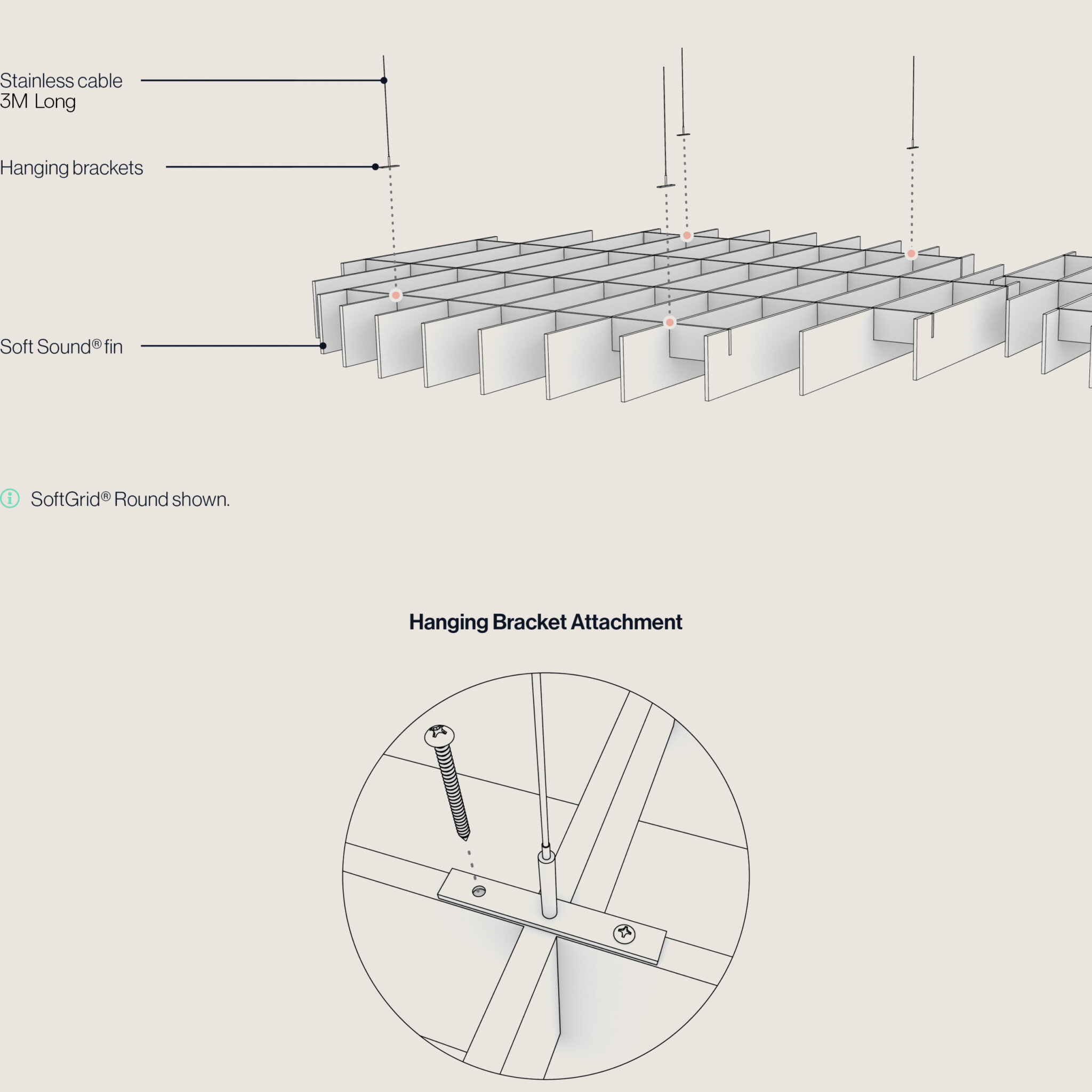 Stainless cable
3M Long

Hanging brackets

Soft Sound® fin

SoftGrid® Round shown.

Hanging Bracket Attachment