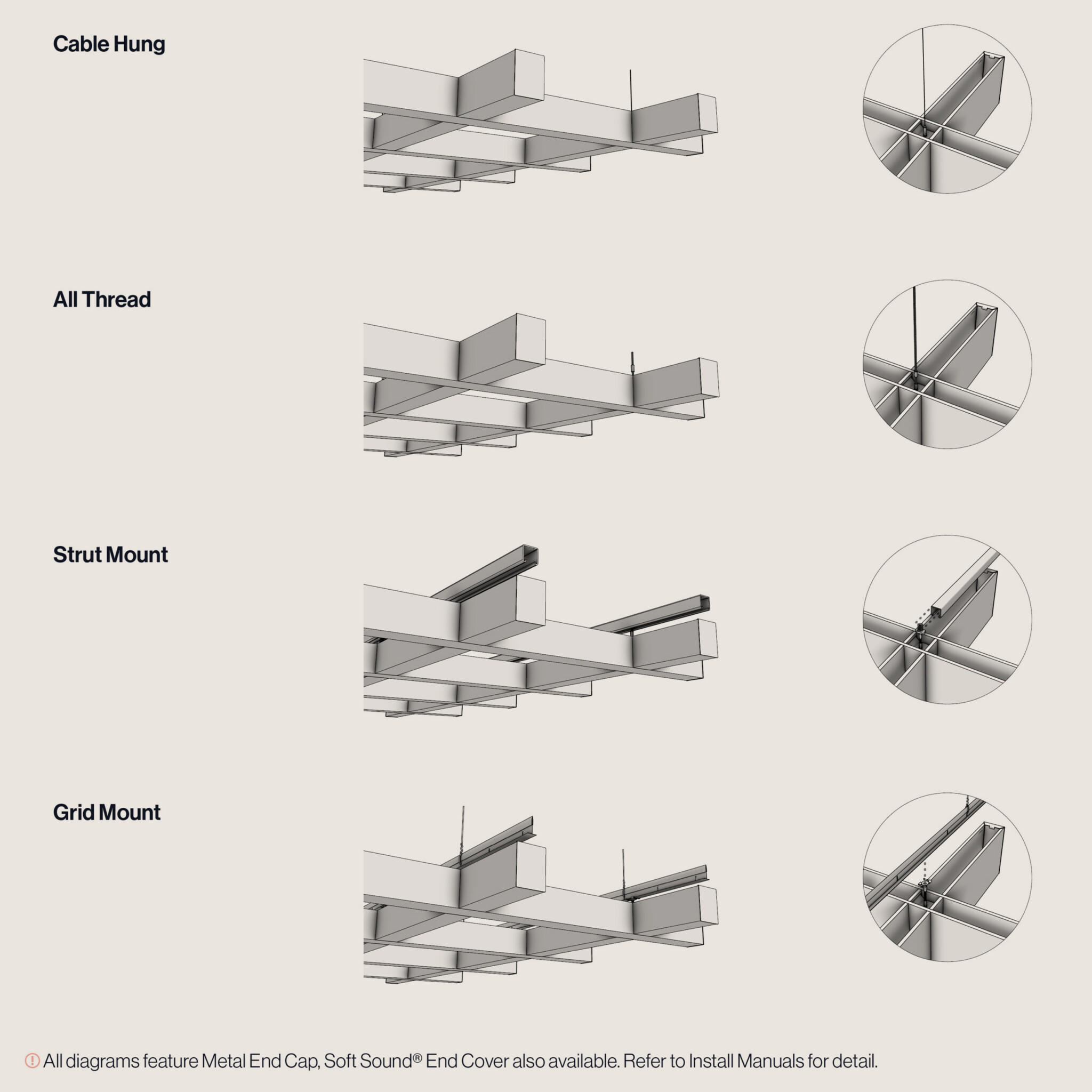 Cable Hung

All Thread

Strut Mount

Grid Mount

All diagrams feature Metal End Cap, Soft Sound® End Cover also available. Refer to Install Manuals for detail.