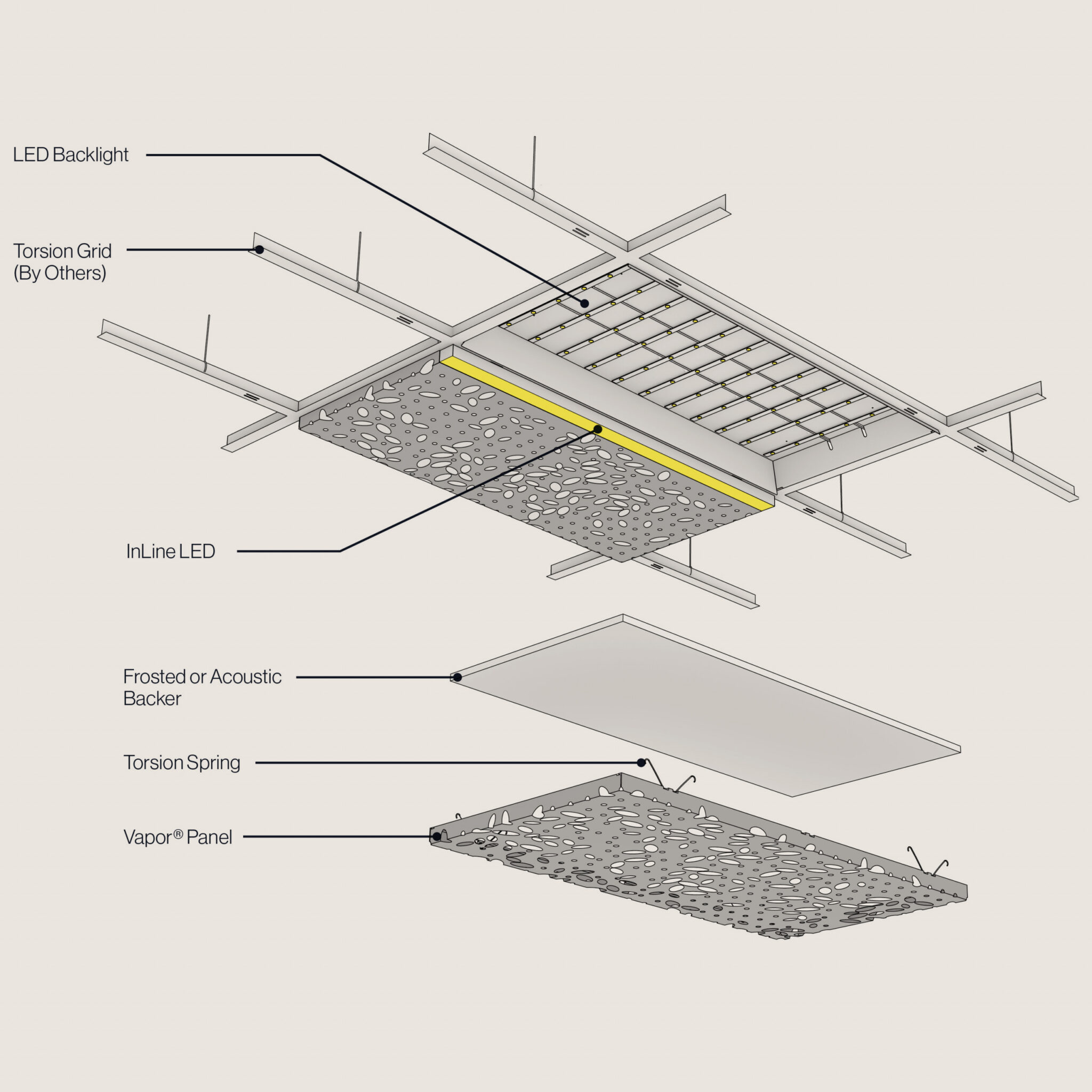 LED Backlight

Torsion Grid
(By Others)

InLine LED

Frosted or Acoustic
Backer

Torsion Spring

Vapor® Panel