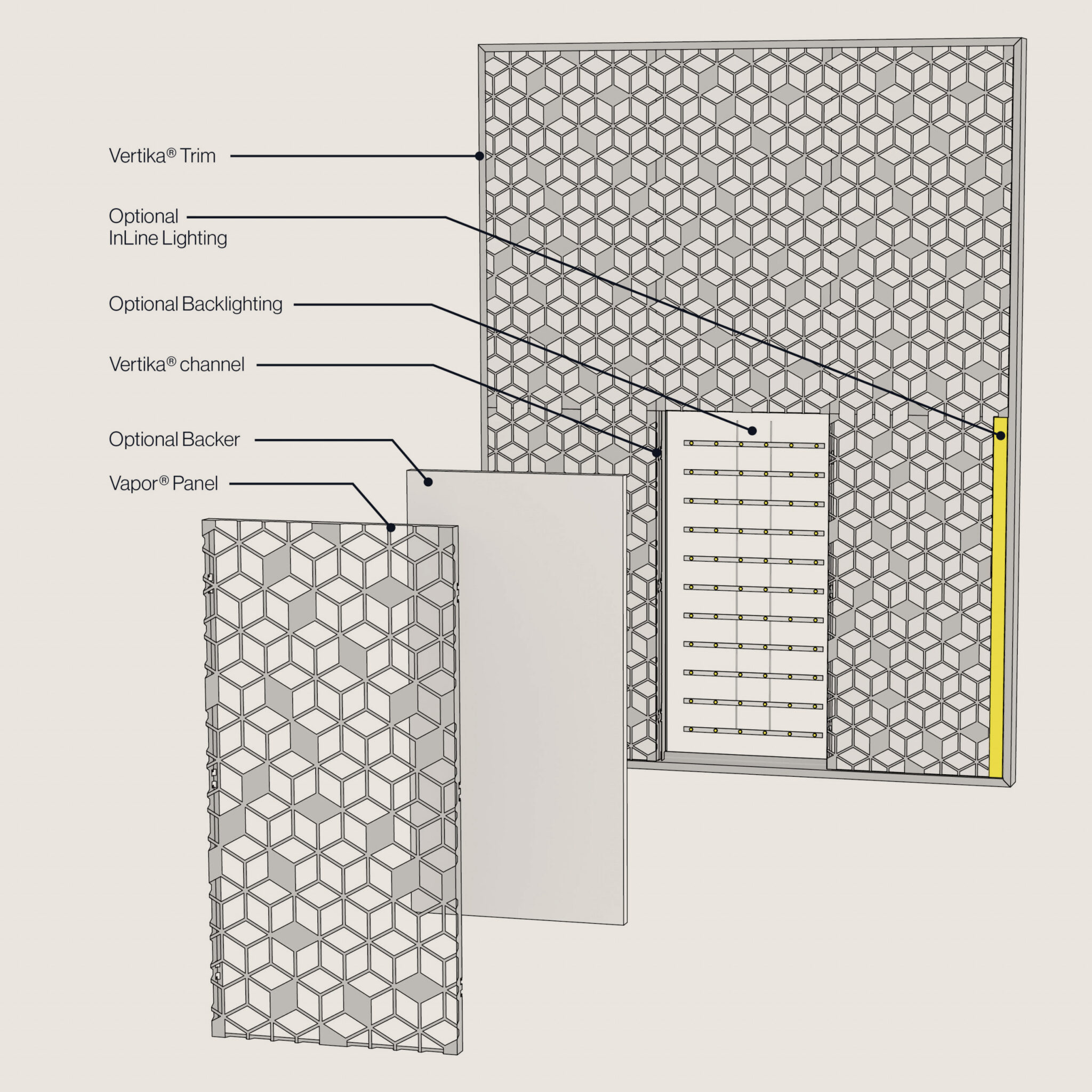 Vertika® Trim

Optional
InLine Lighting

Optional Backlighting

Vertika® channel

Optional Backer

Vapor® Panel