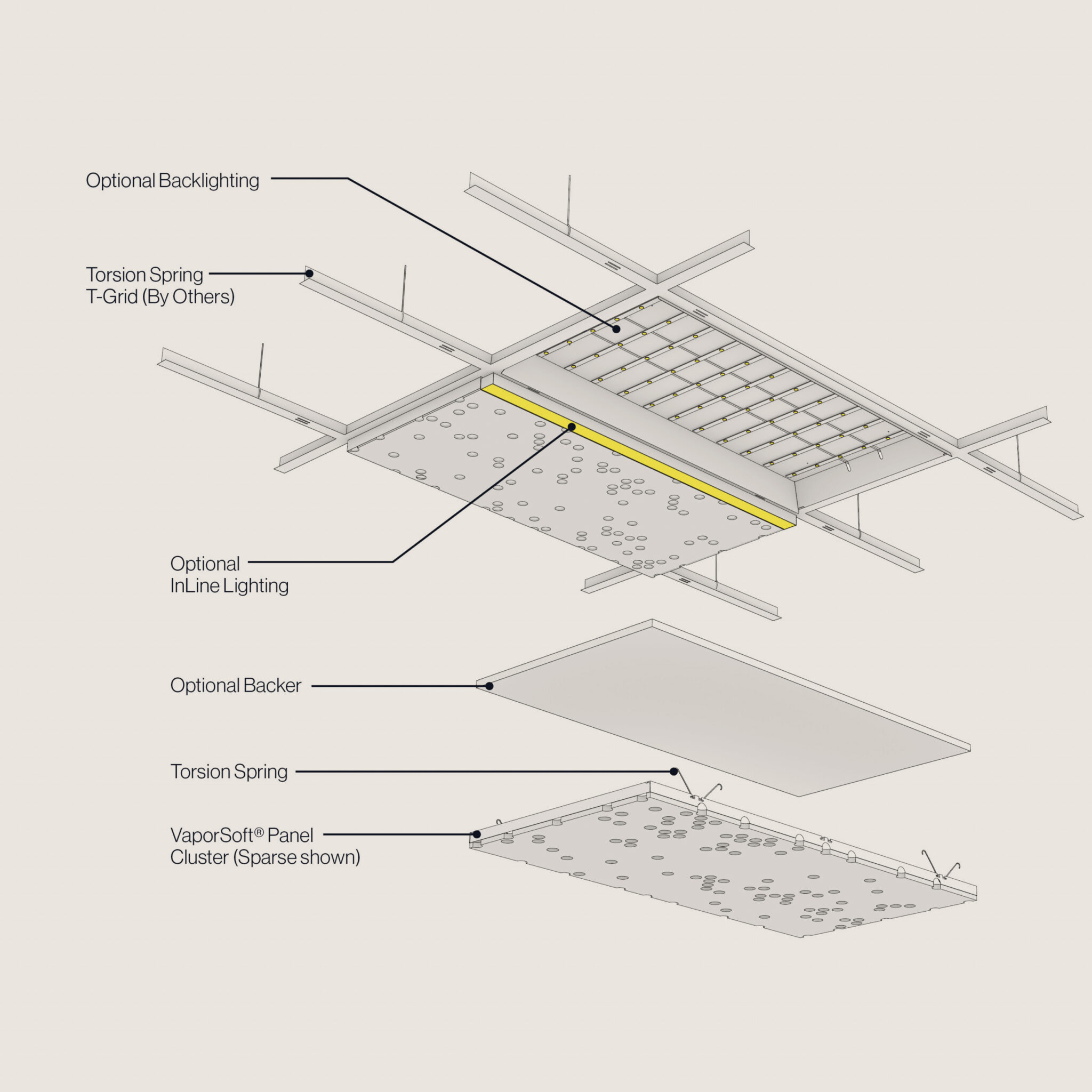 Optional Backlighting

Torsion Spring
T-Grid (By Others)

Optional
InLine Lighting

Optional Backer

Torsion Spring

VaporSoft® Panel
Cluster (Sparse shown)