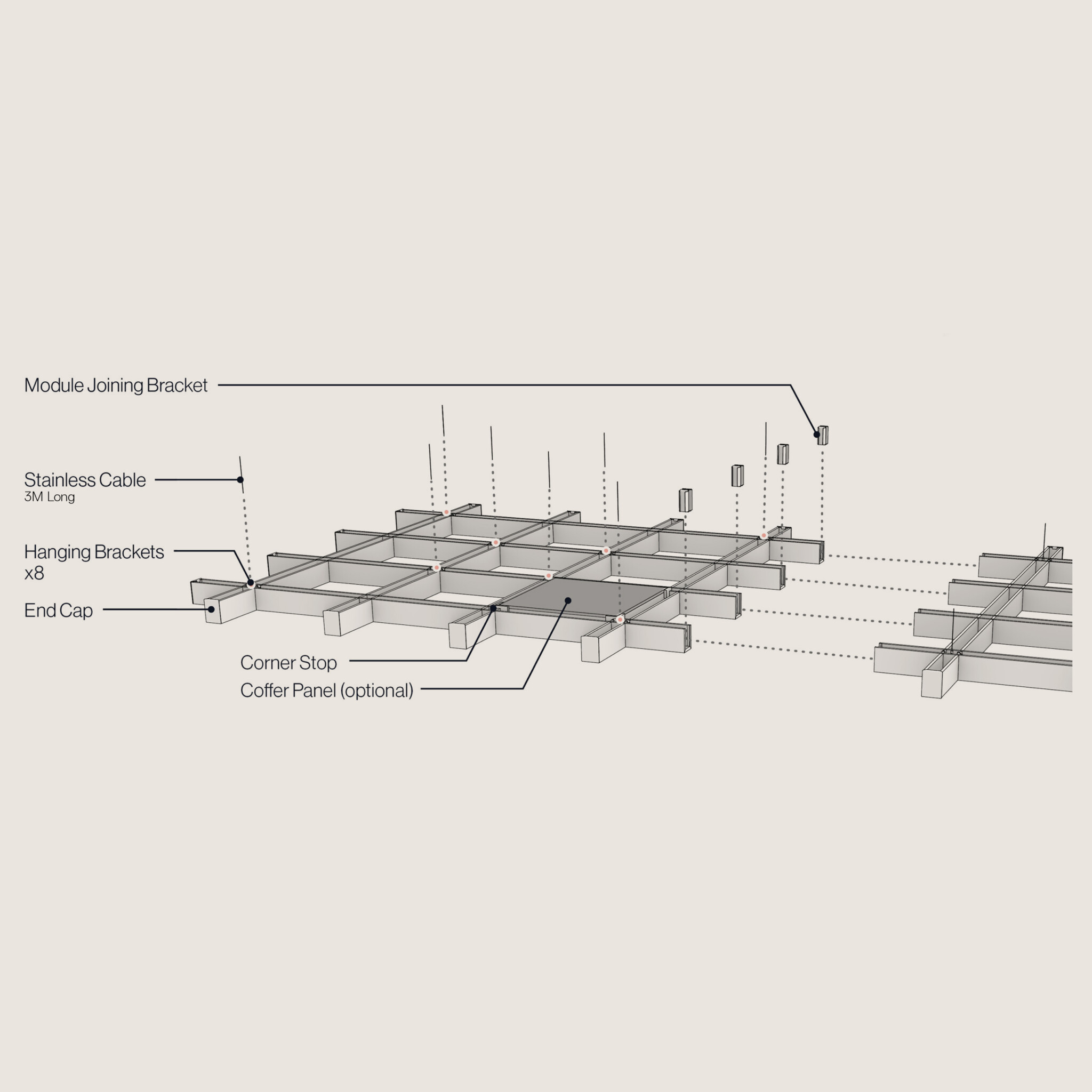 Module Joining Bracket

Stainless Cable
3M Long

Hanging Brackets
x8

End Cap

Corner Stop

Coffer Panel (optional)