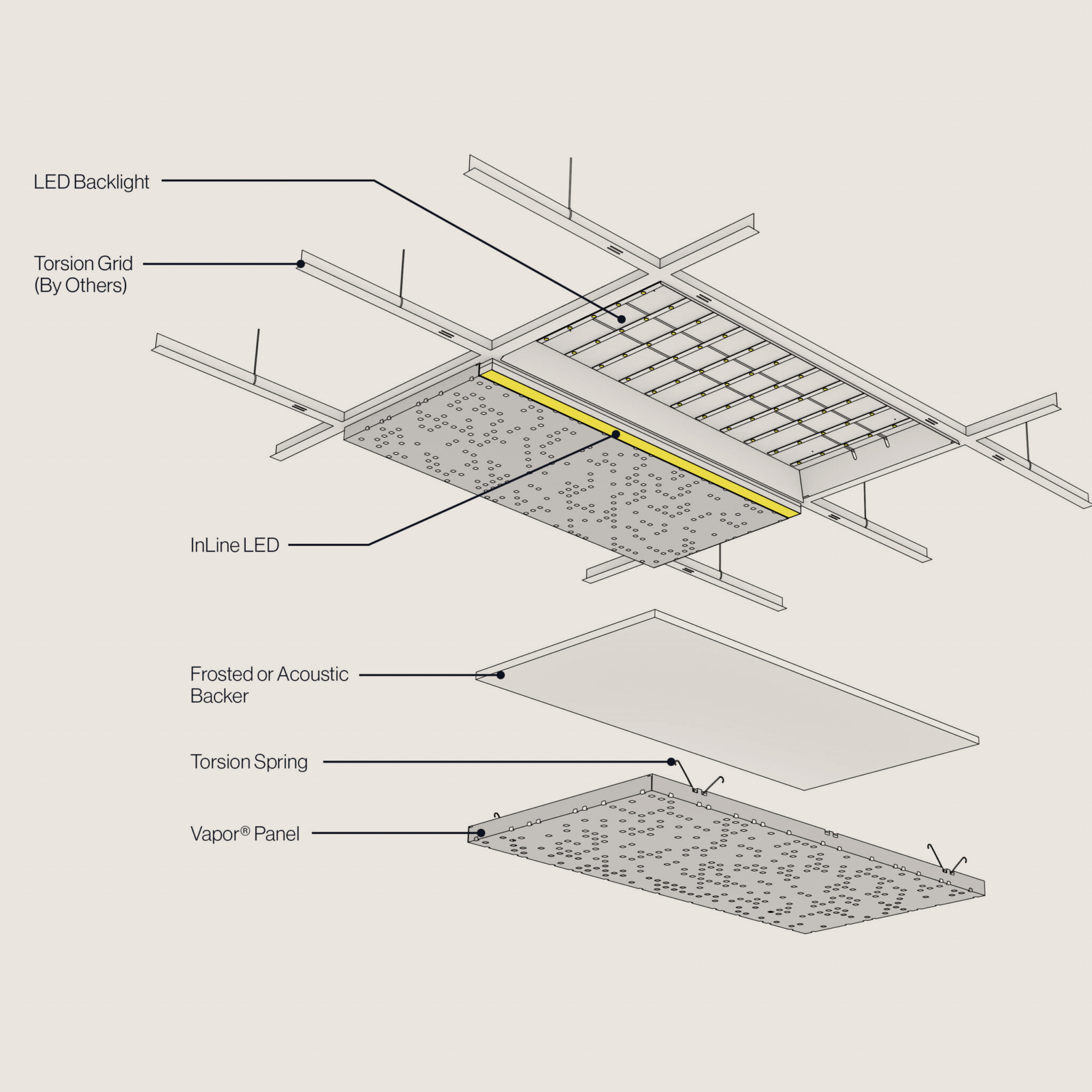 LED Backlight

Torsion Grid
(By Others)

InLine LED

Frosted or Acoustic
Backer

Torsion Spring

Vapor® Panel