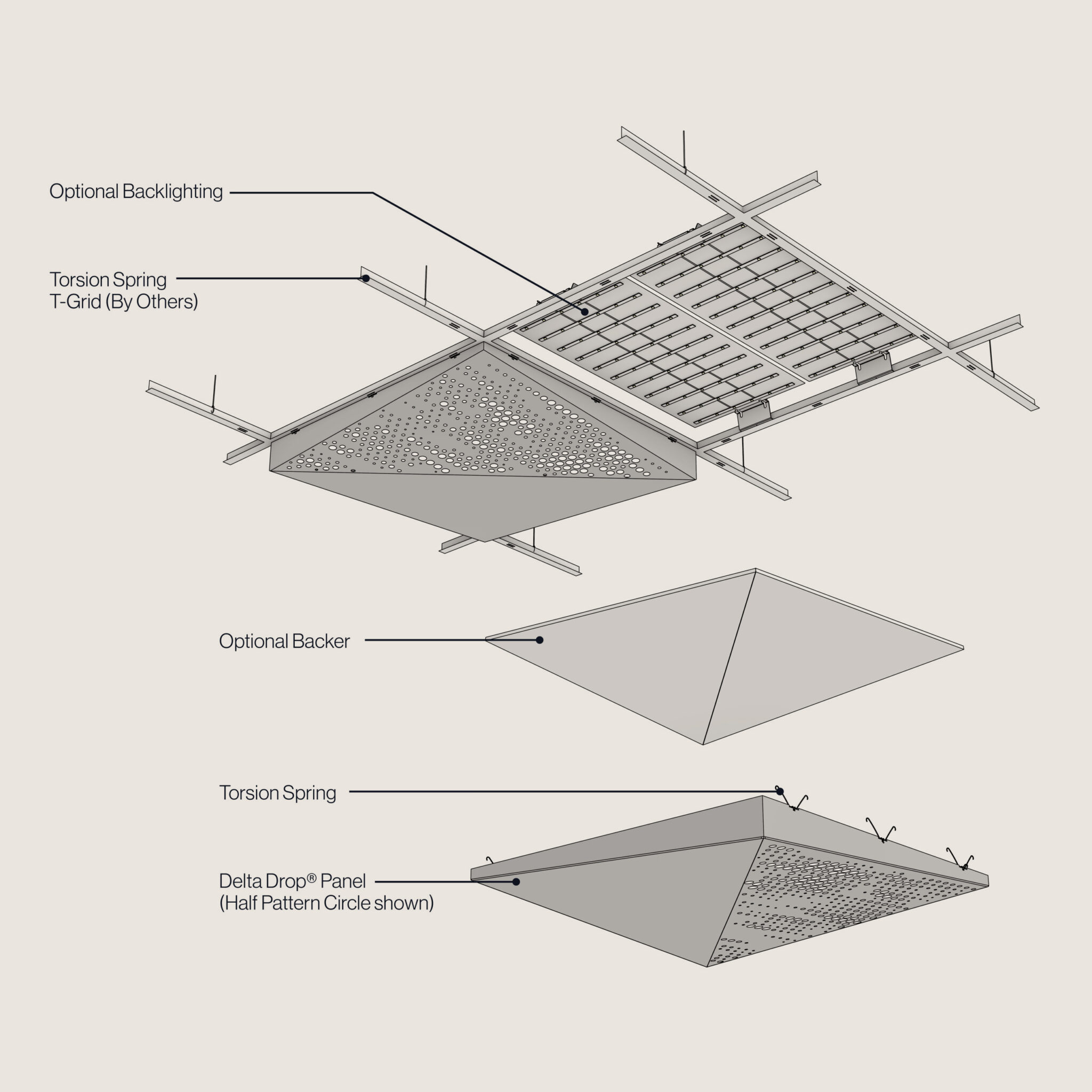 Optional Backlighting

Torsion Spring
T-Grid (By Others)

Optional Backer

Torsion Spring

Delta Drop® Panel
(Half Pattern Circle shown)