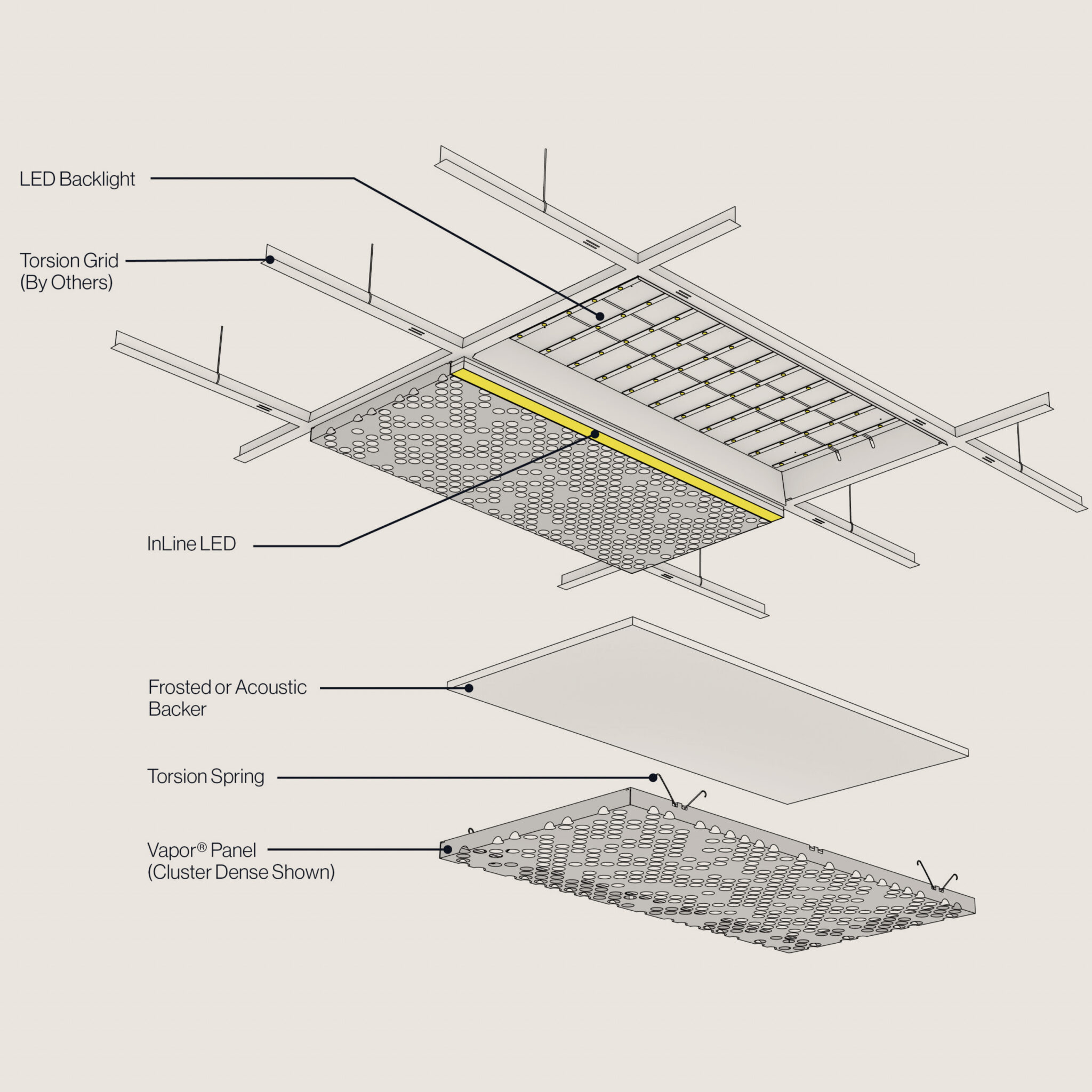 LED Backlight

Torsion Grid
(By Others)

InLine LED

Frosted or Acoustic
Backer

Torsion Spring

Vapor® Panel
(Cluster Dense Shown)