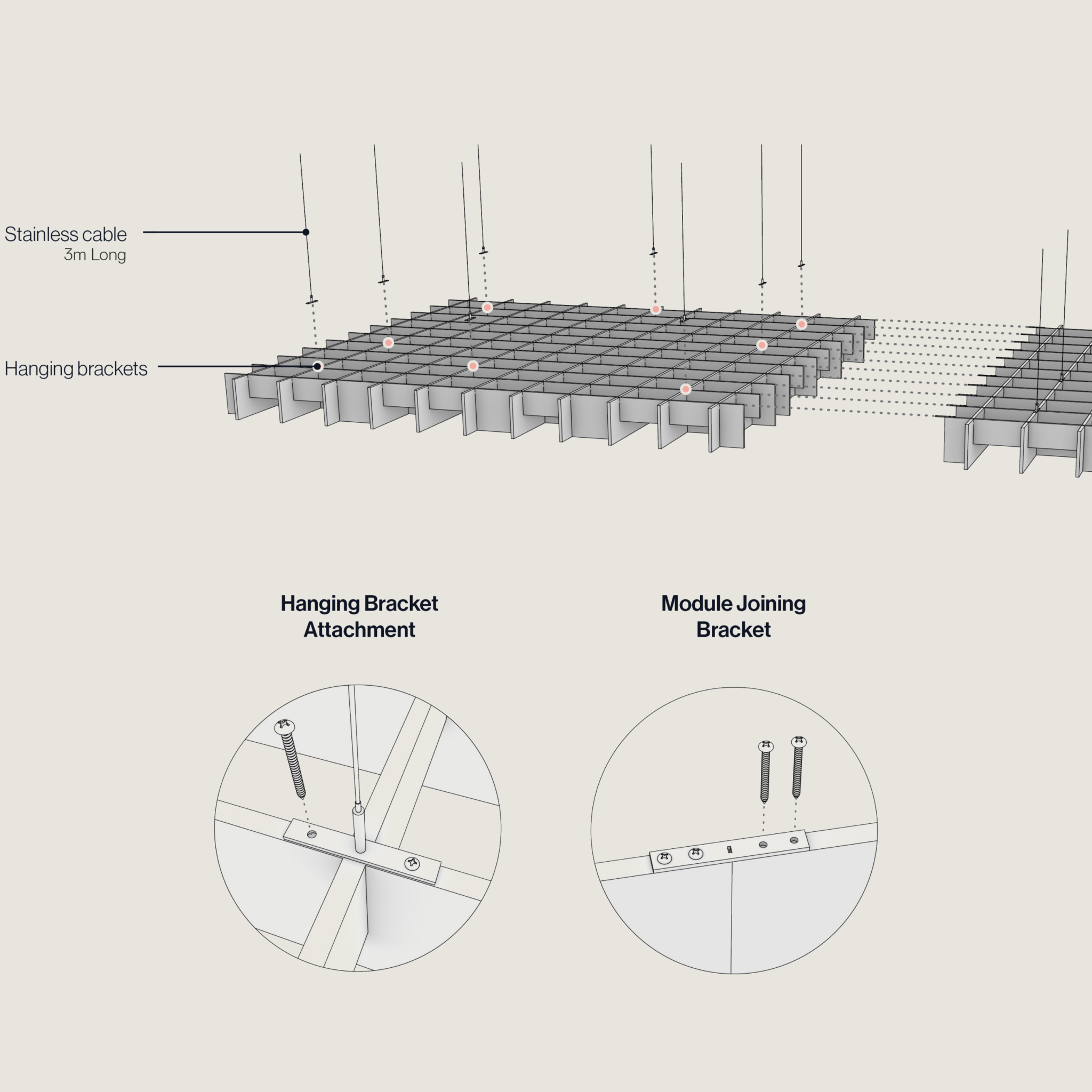 Stainless cable
3m Long

Hanging brackets

Hanging Bracket Attachment

Module Joining Bracket