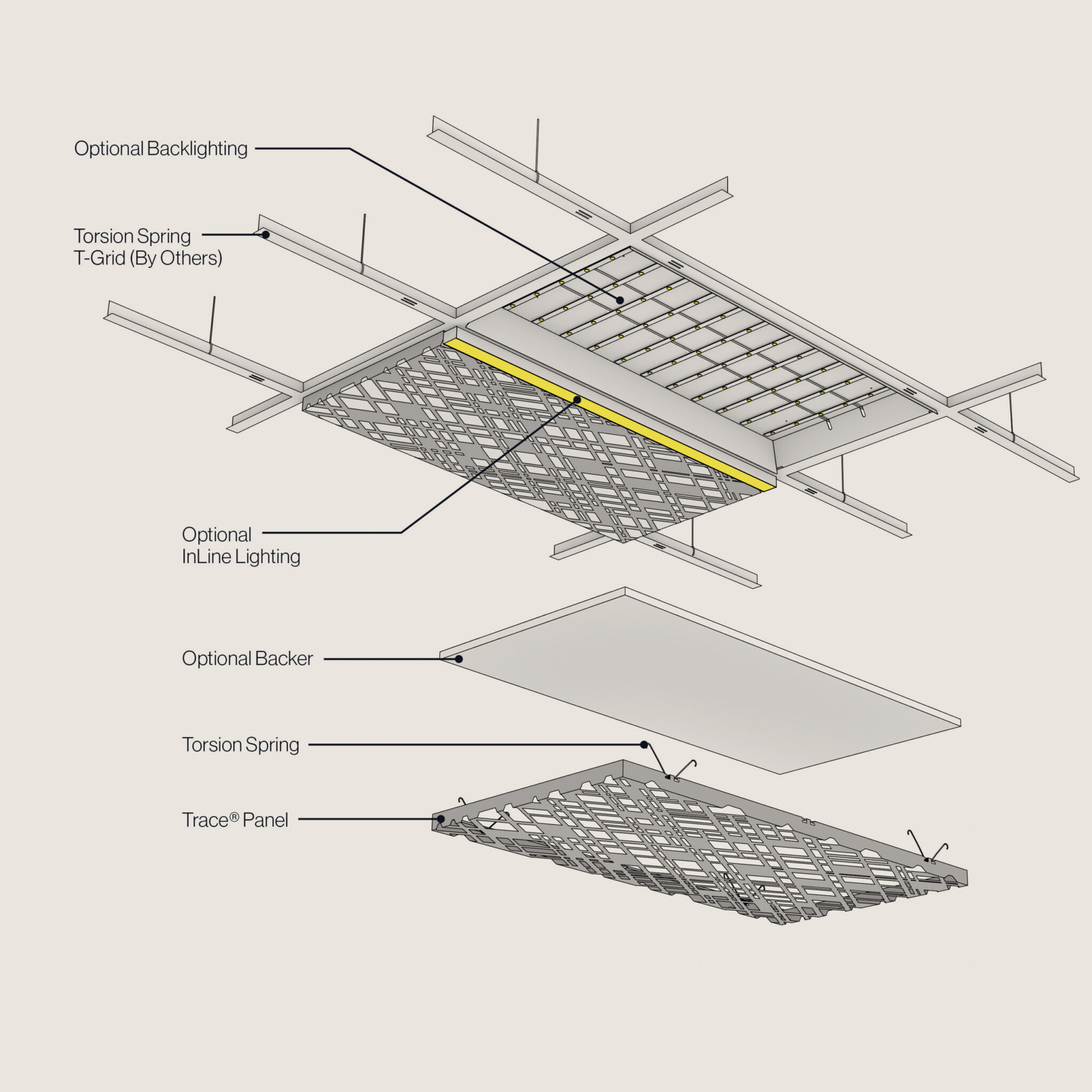 Optional Backlighting

Torsion Spring
T-Grid (By Others)

Optional
InLine Lighting

Optional Backer

Torsion Spring

Trace® Panel