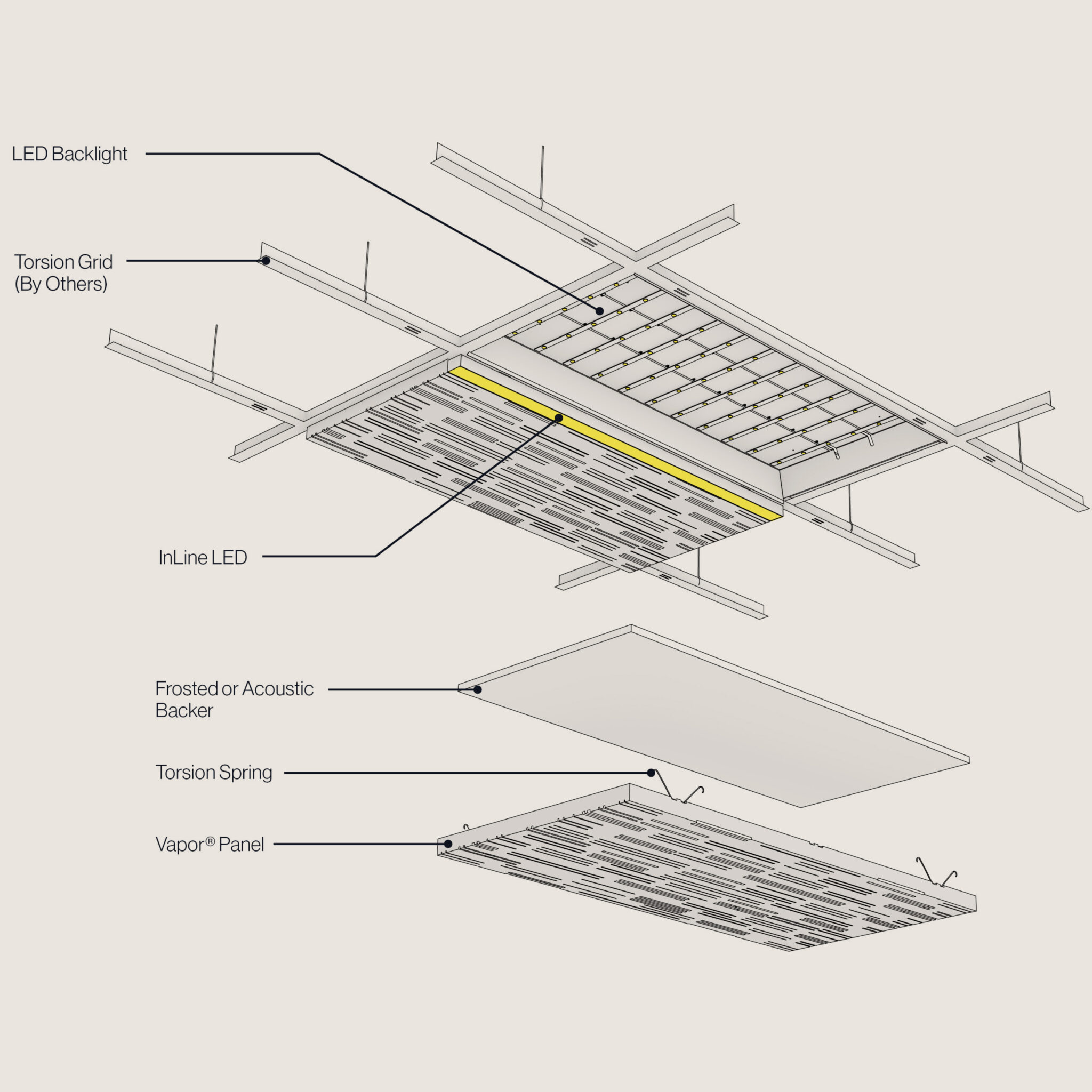 LED Backlight

Torsion Grid
(By Others)

InLine LED

Frosted or Acoustic
Backer

Torsion Spring

Vapor® Panel