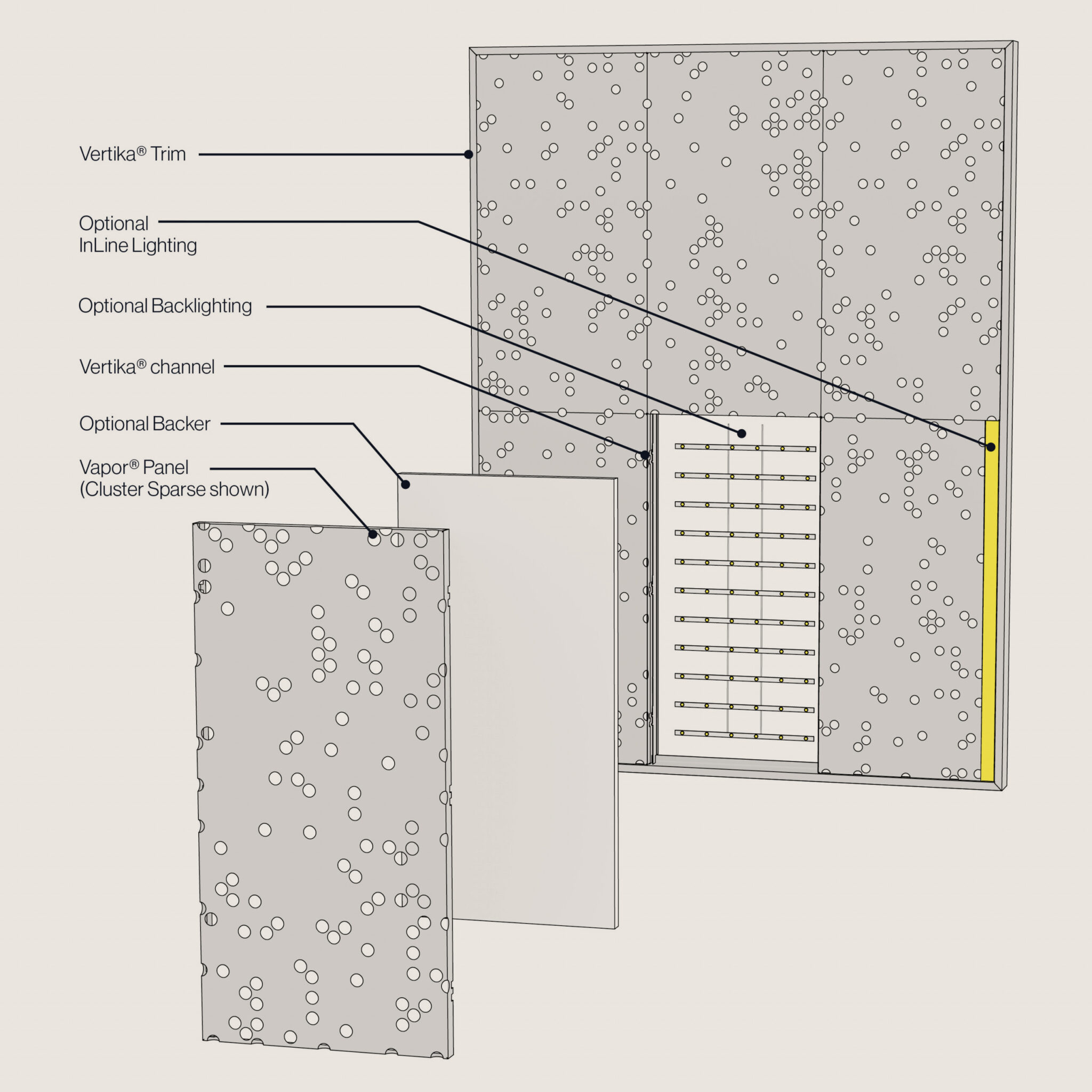 Vertika® Trim

Optional
InLine Lighting

Optional Backlighting

Vertika® channel

Optional Backer

Vapor® Panel
(Cluster Sparse shown)