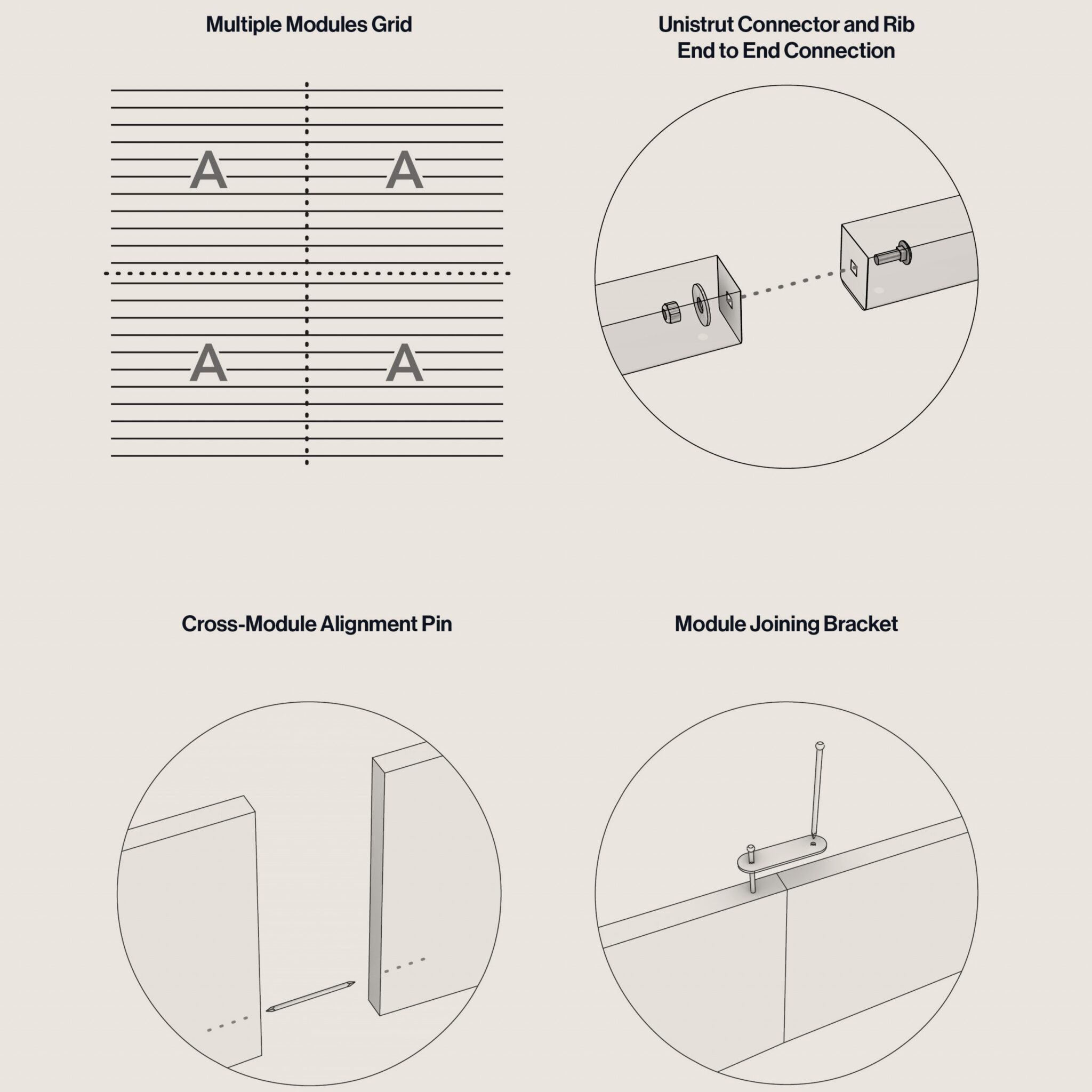 Multiple Modules Grid

A A
A A

Unistrut Connector and Rib End to End Connection

Cross-Module Alignment Pin

Module Joining Bracket