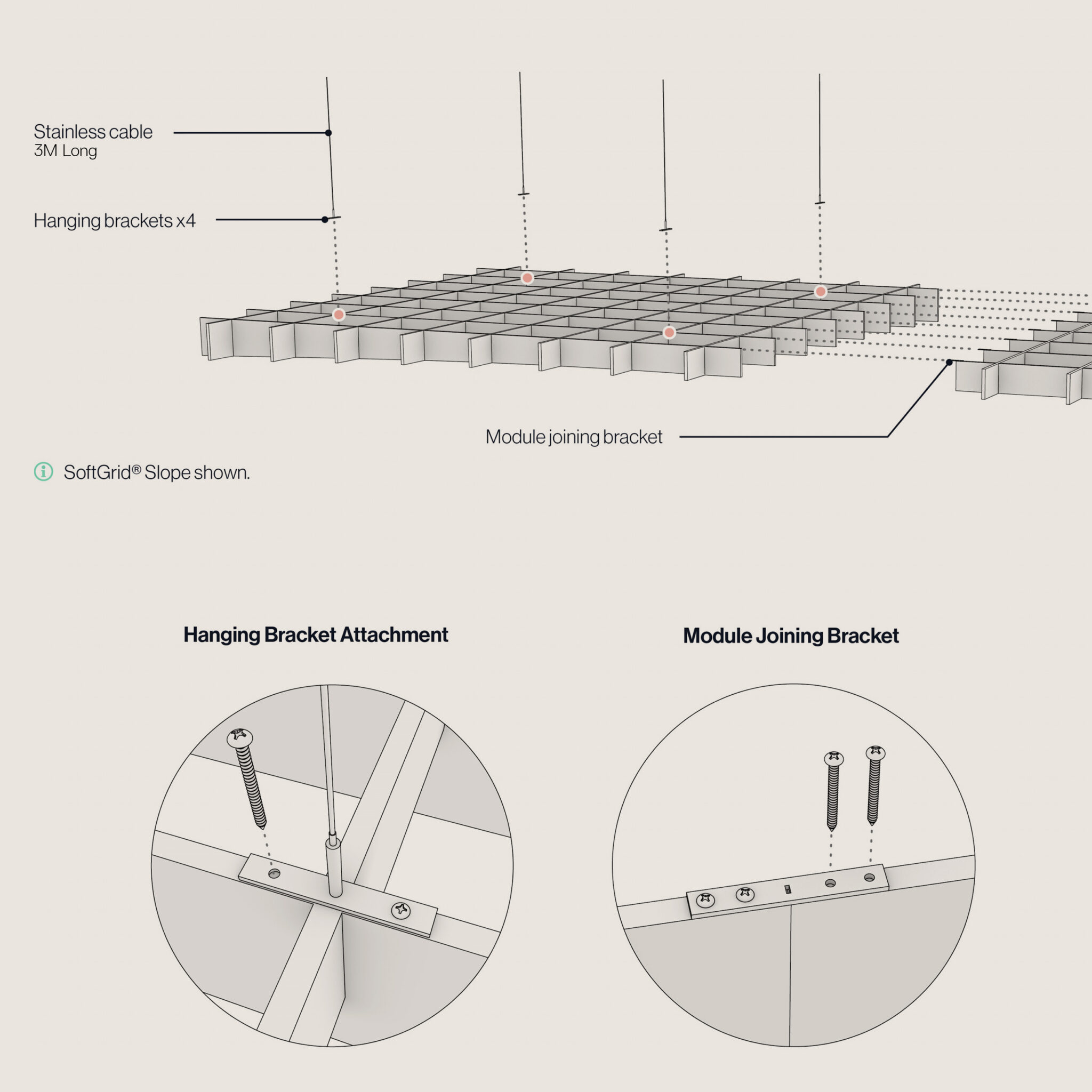 Stainless cable
3M Long

Hanging brackets x4

Module joining bracket

SoftGrid® Slope shown.

Hanging Bracket Attachment

Module Joining Bracket