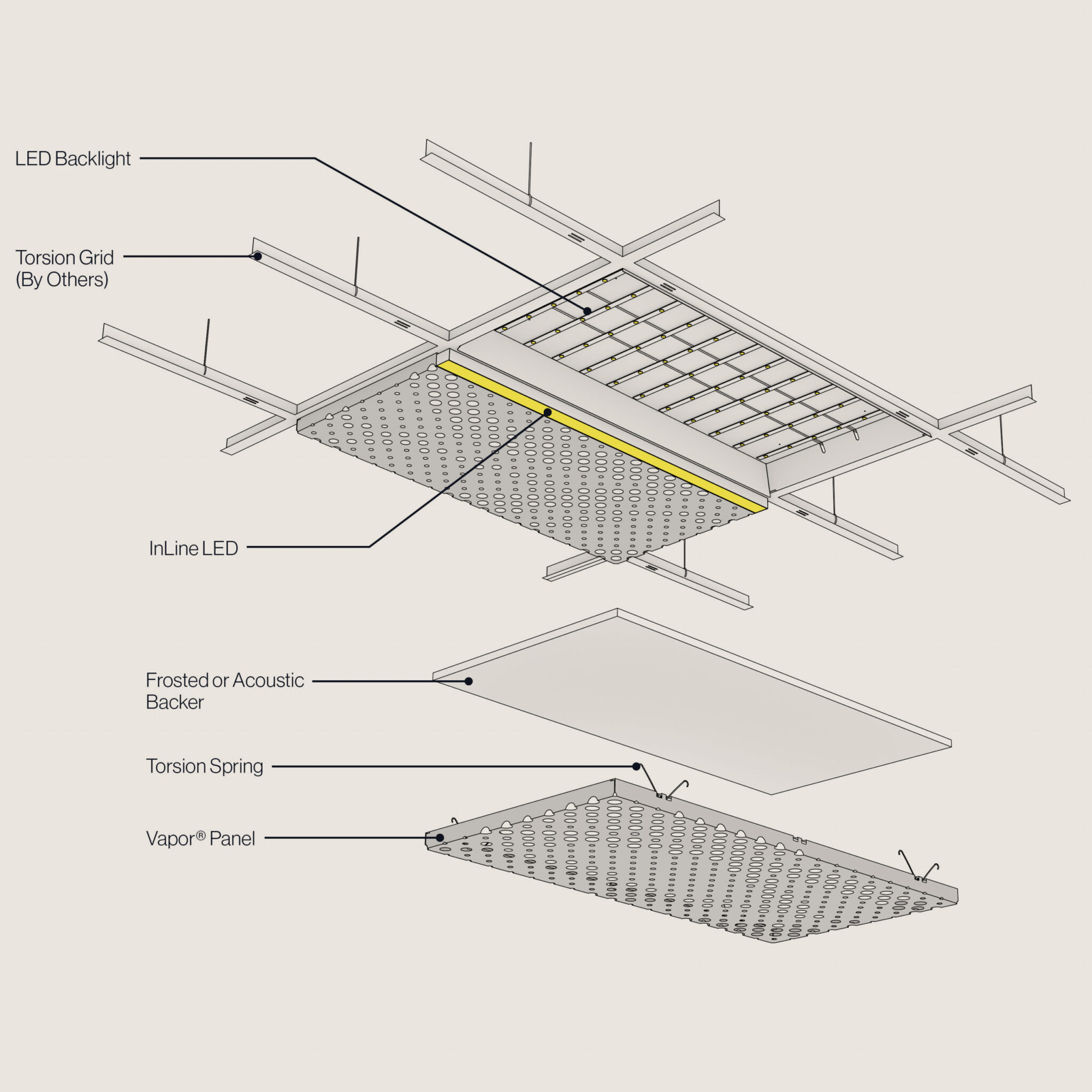 LED Backlight

Torsion Grid
(By Others)

InLine LED

Frosted or Acoustic
Backer

Torsion Spring

Vapor® Panel