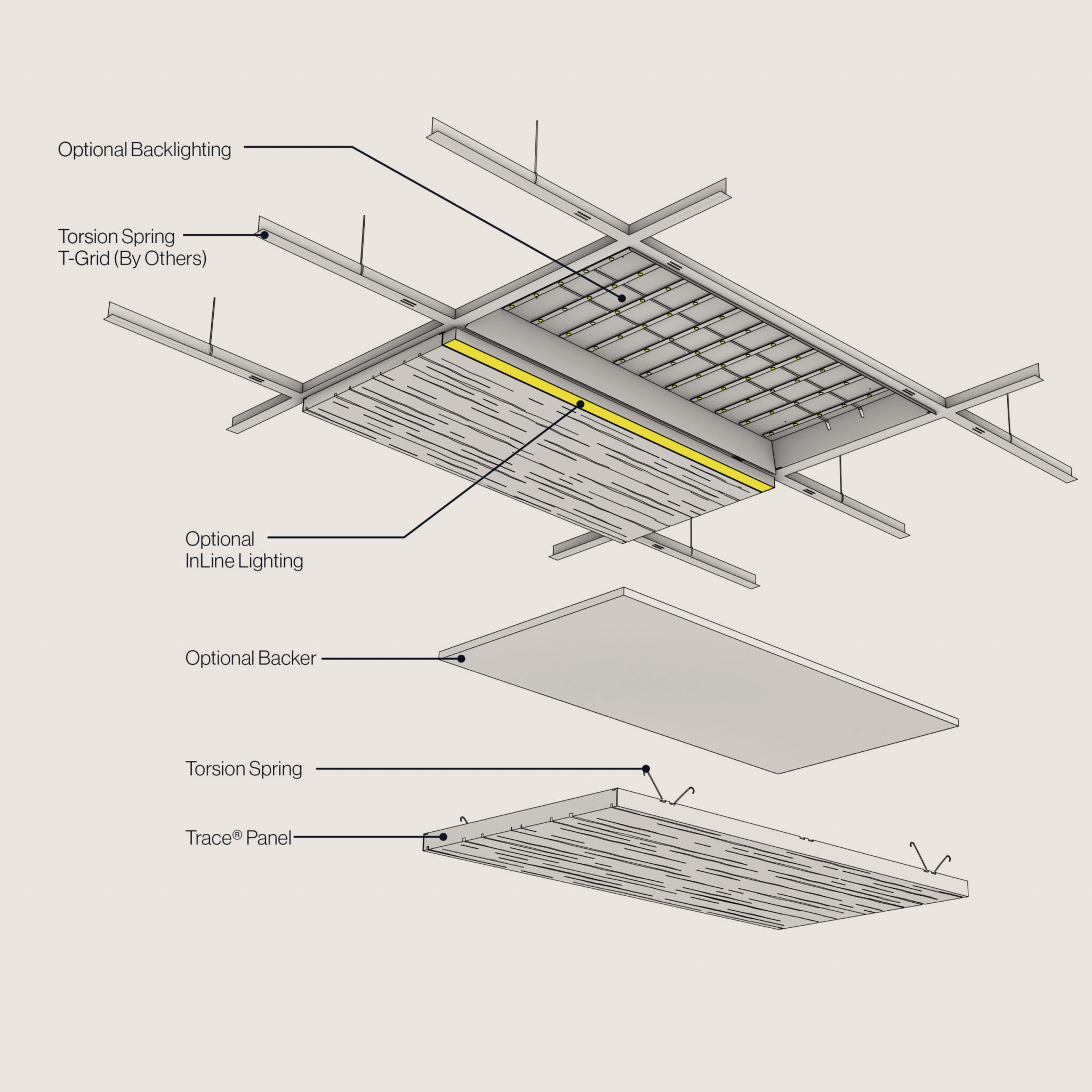 Optional Backlighting

Torsion Spring
T-Grid (By Others)

Optional
InLine Lighting

Optional Backer

Torsion Spring

Trace® Panel