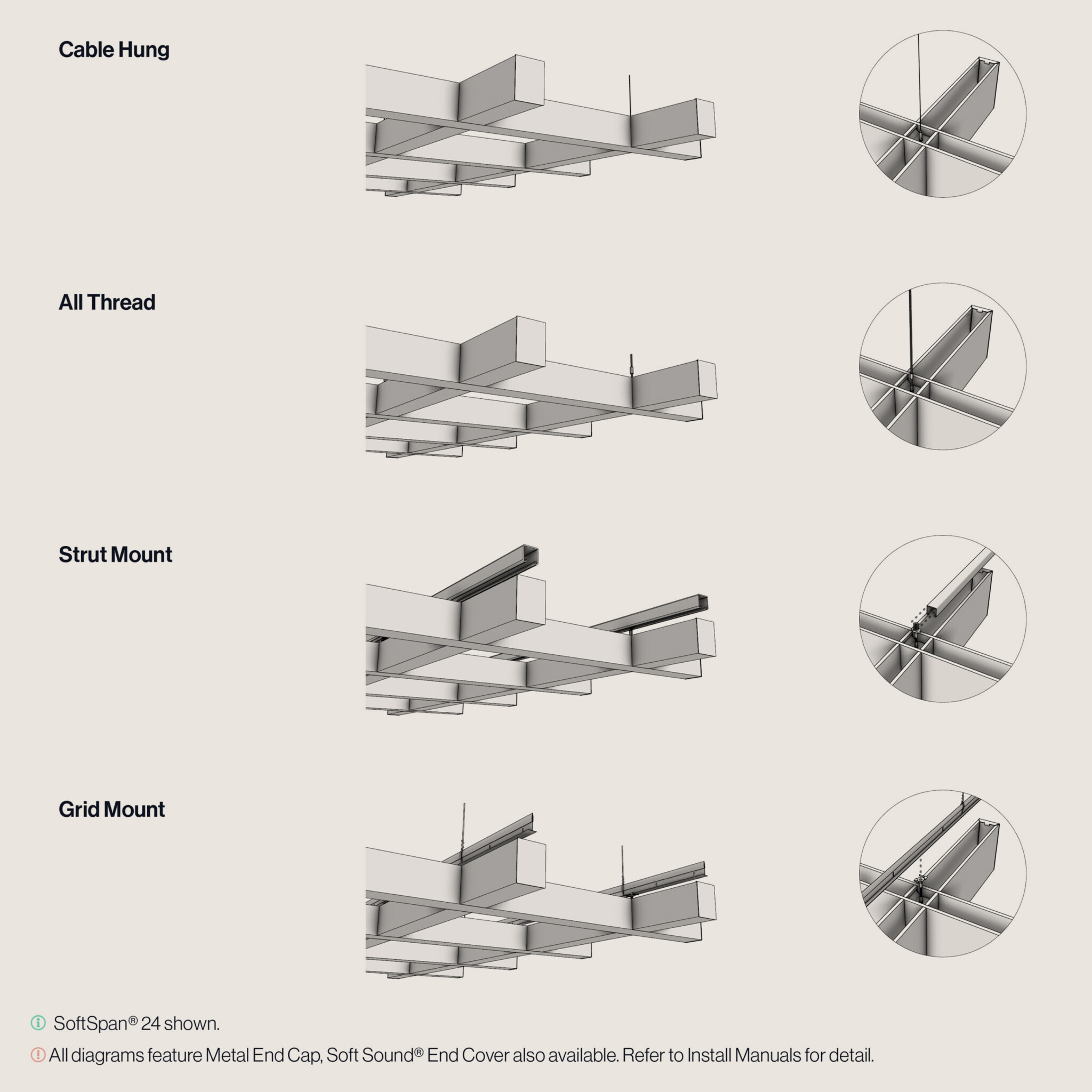 Cable Hung

All Thread

Strut Mount

Grid Mount

SoftSpan® 24 shown.

All diagrams feature Metal End Cap, Soft Sound® End Cover also available. Refer to Install Manuals for detail.