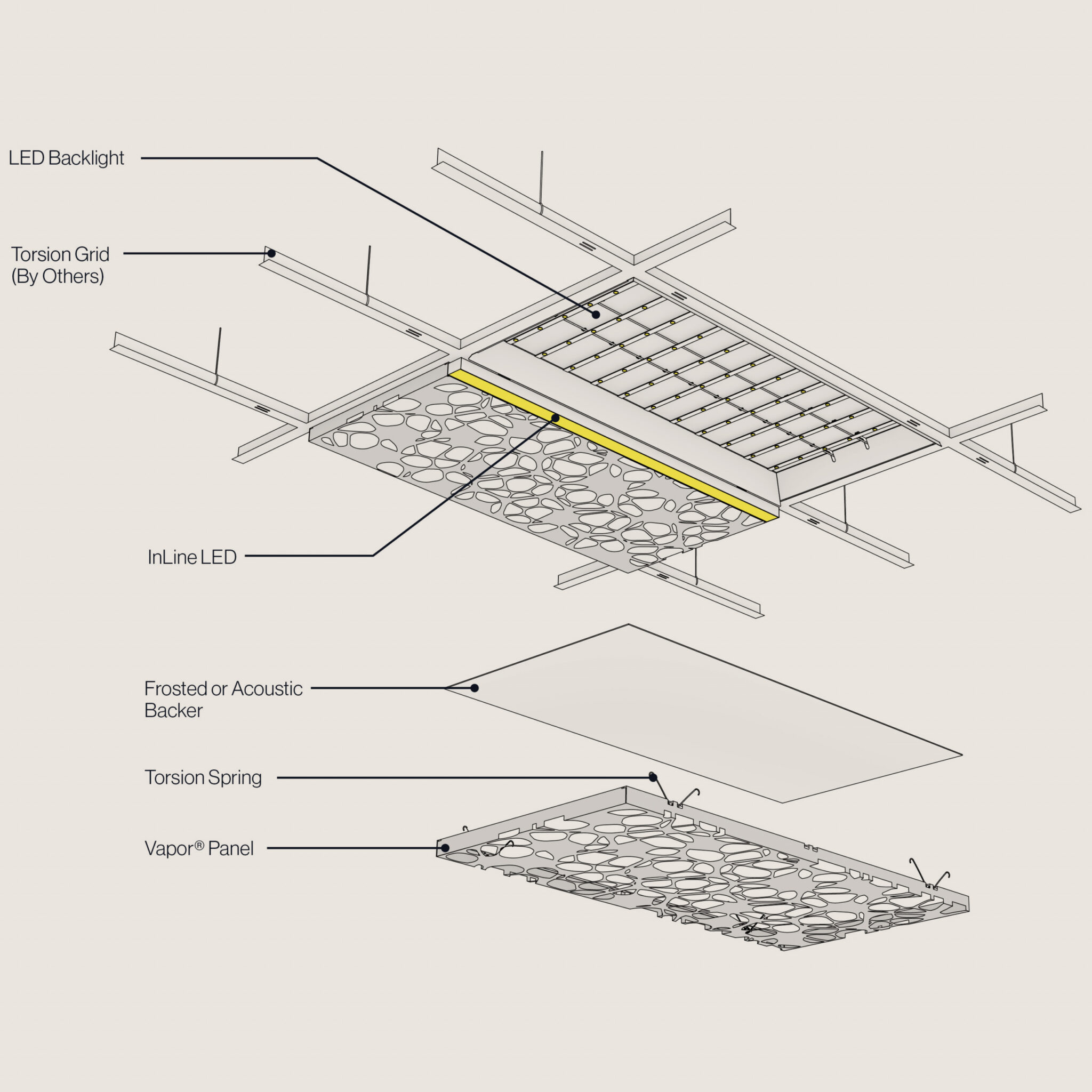 LED Backlight

Torsion Grid
(By Others)

InLine LED

Frosted or Acoustic
Backer

Torsion Spring

Vapor® Panel