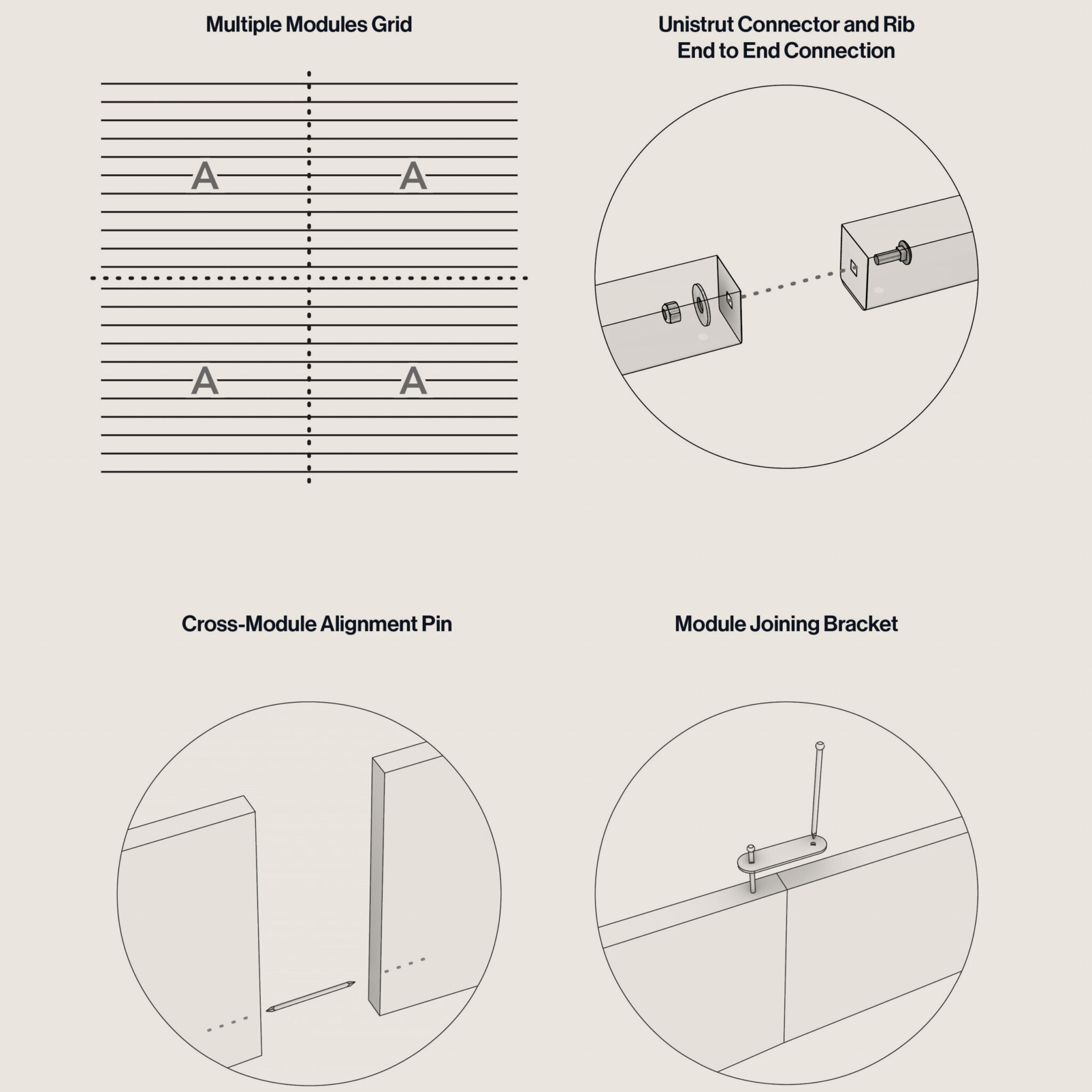 Multiple Modules Grid

A A
A A

Unistrut Connector and Rib
End to End Connection

Cross-Module Alignment Pin

Module Joining Bracket