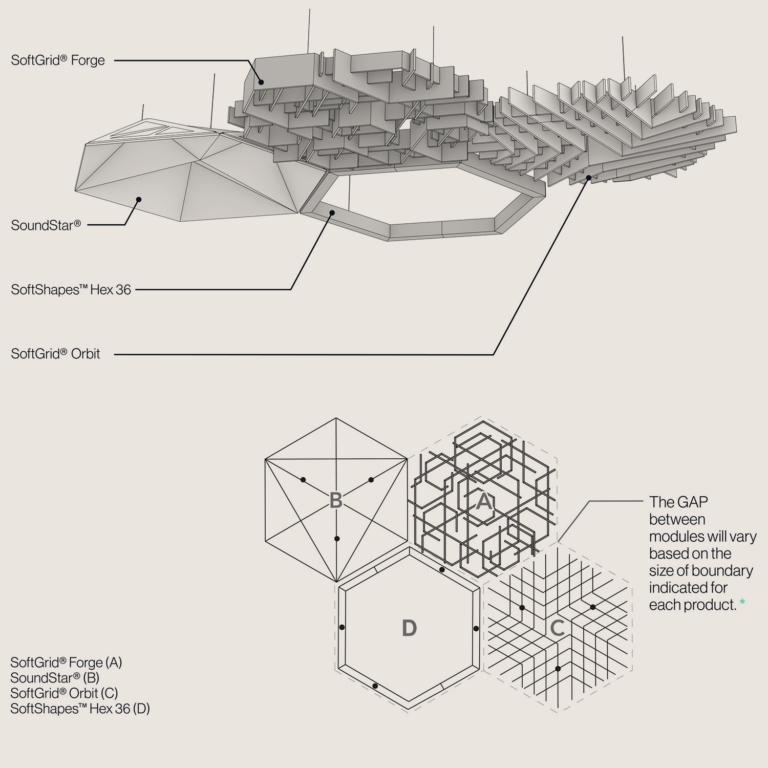 SoftGrid® Forge

SoundStar®

SoftShapes™ Hex 36

SoftGrid® Orbit

B

A

D

C

The GAP between modules will vary based on the size of boundary indicated for each product. *

SoftGrid® Forge (A)
SoundStar® (B)
SoftGrid® Orbit (C)
SoftShapes™ Hex 36 (D)