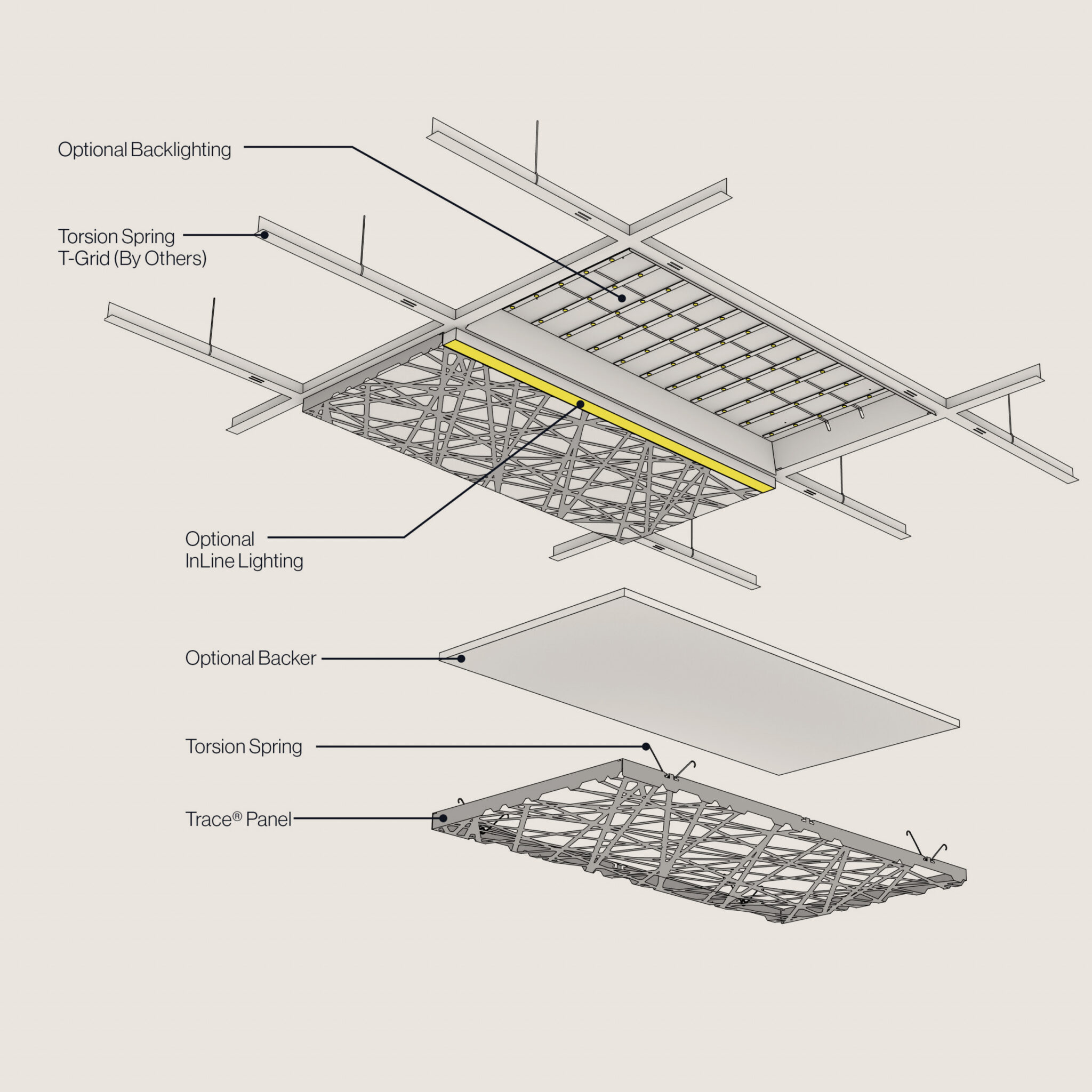 Optional Backlighting

Torsion Spring
T-Grid (By Others)

Optional
InLine Lighting

Optional Backer

Torsion Spring

Trace® Panel