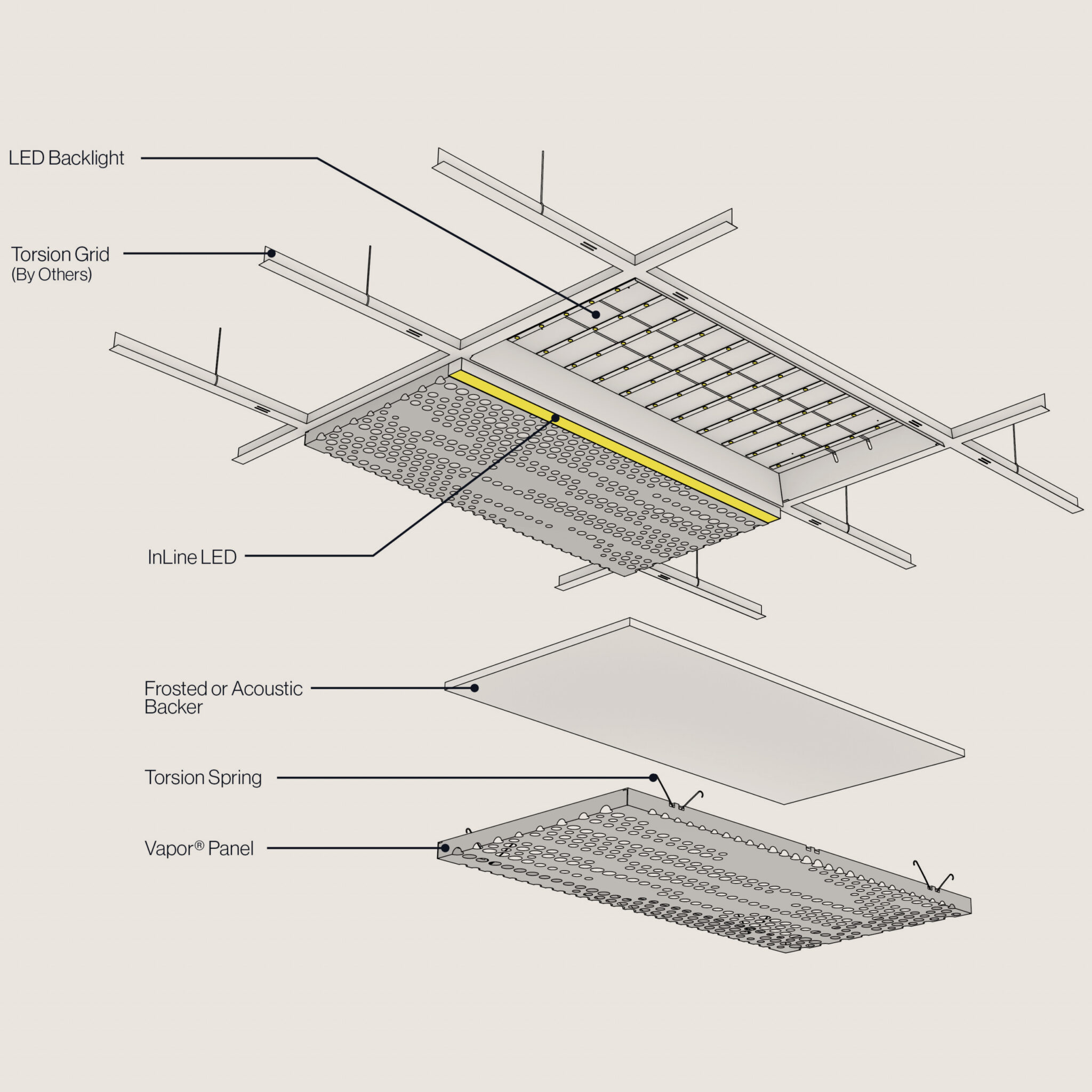 LED Backlight

Torsion Grid
(By Others)

InLine LED

Frosted or Acoustic Backer

Torsion Spring

Vapor® Panel