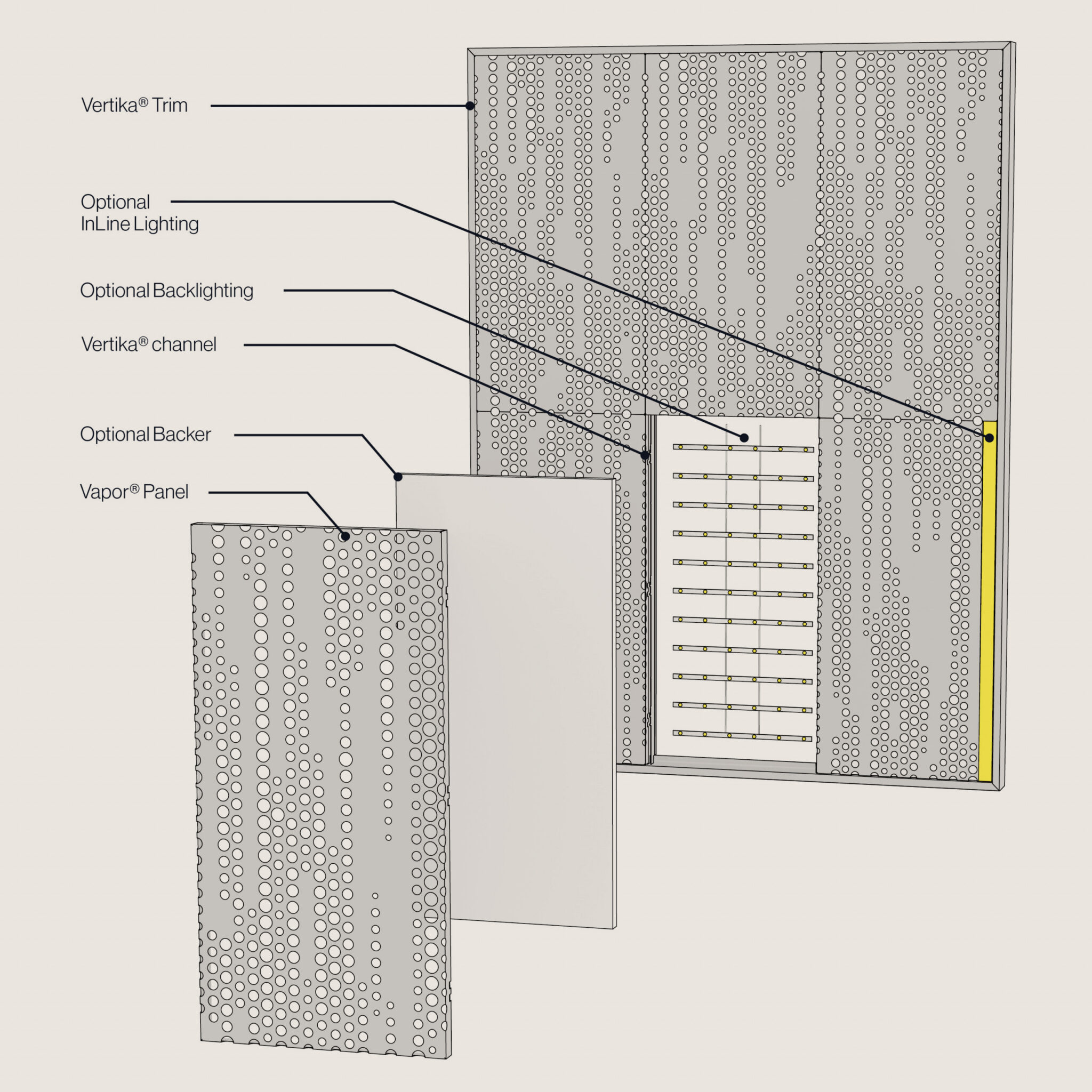 Vertika® Trim

Optional InLine Lighting

Optional Backlighting

Vertika® channel

Optional Backer

Vapor® Panel