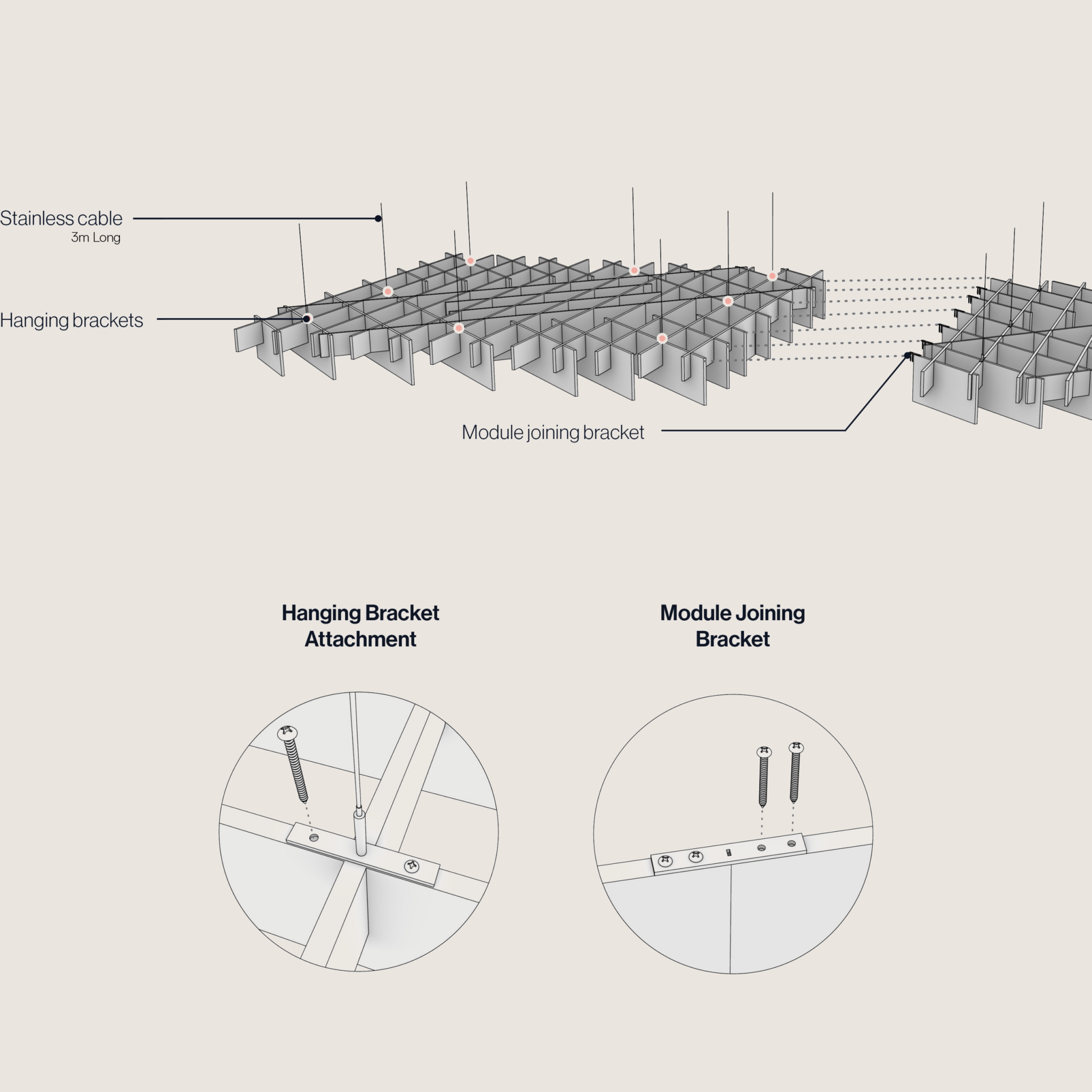 Stainless cable
3m Long

Hanging brackets

Module joining bracket

Hanging Bracket Attachment

Module Joining Bracket